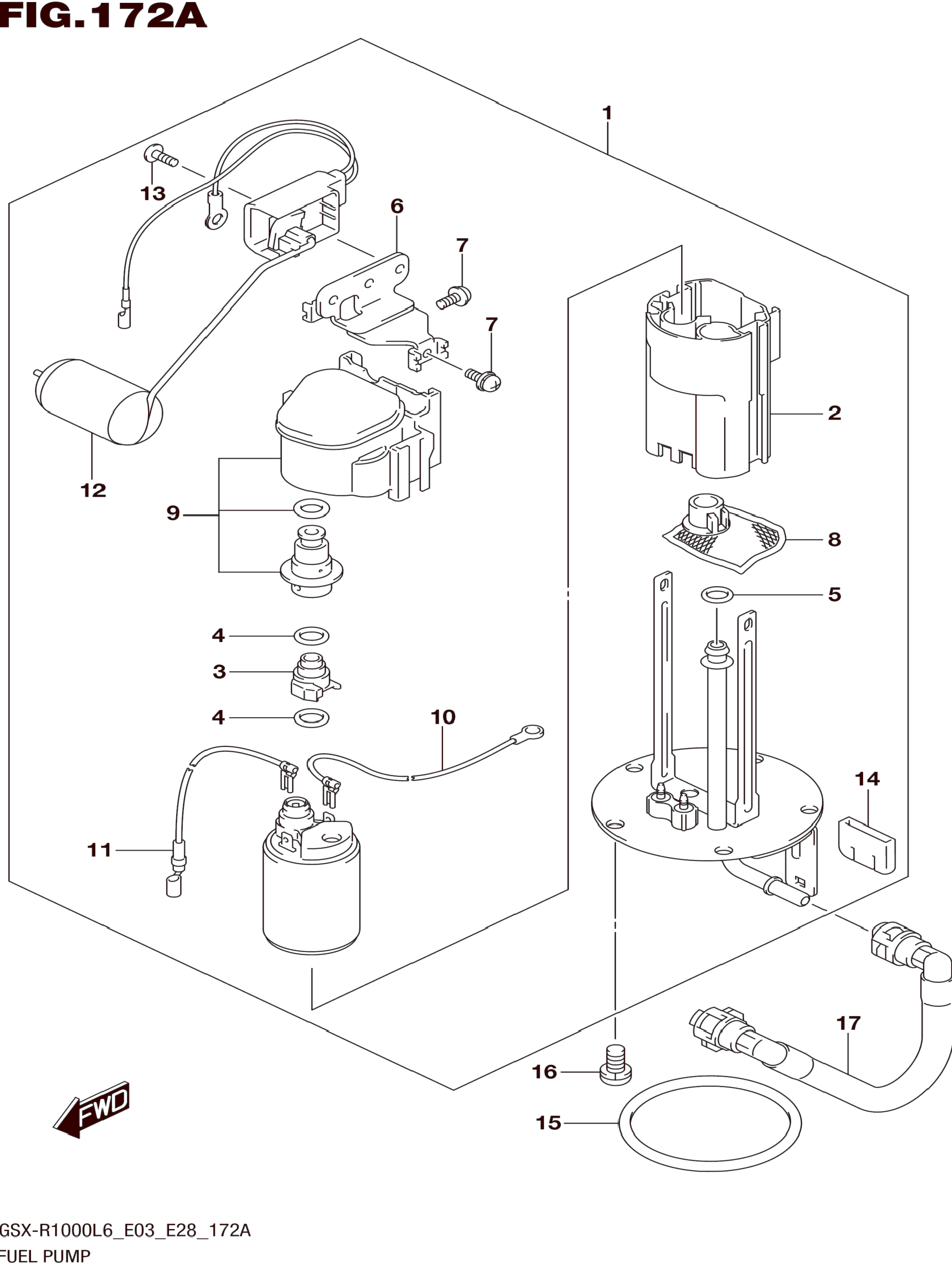 FIG.172A

1

13

6

7

7

2

12

9

8

5

4

3

4

10

14

11

17

16

15

FWD

GSX-R1000L6_E03_E28_172A
FUEL PUMP