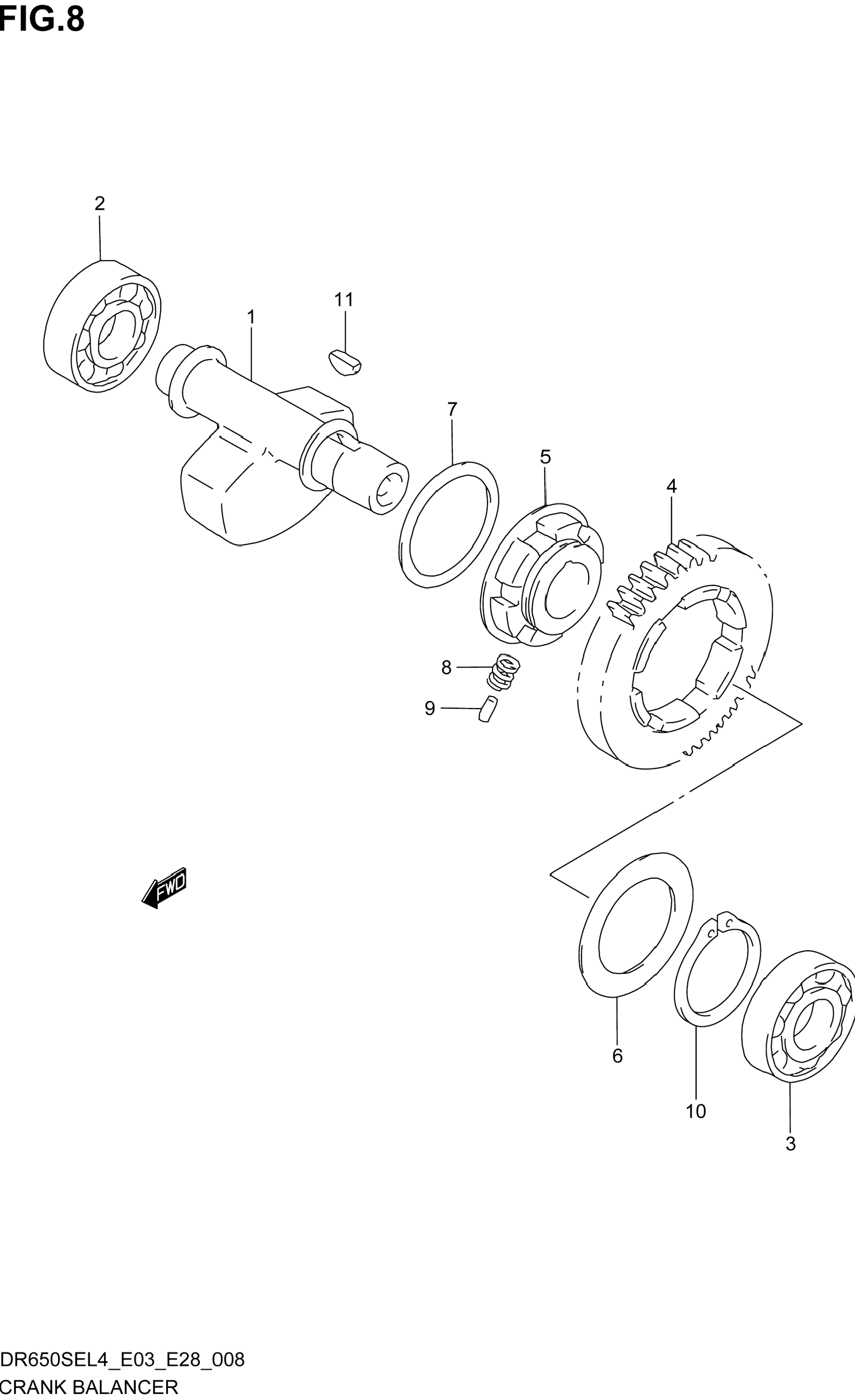 FIG.8

2

11

1

7

5

4

8

9

FWD

6

10

3

DR650SEL4_E03_E28_008
CRANK BALANCER