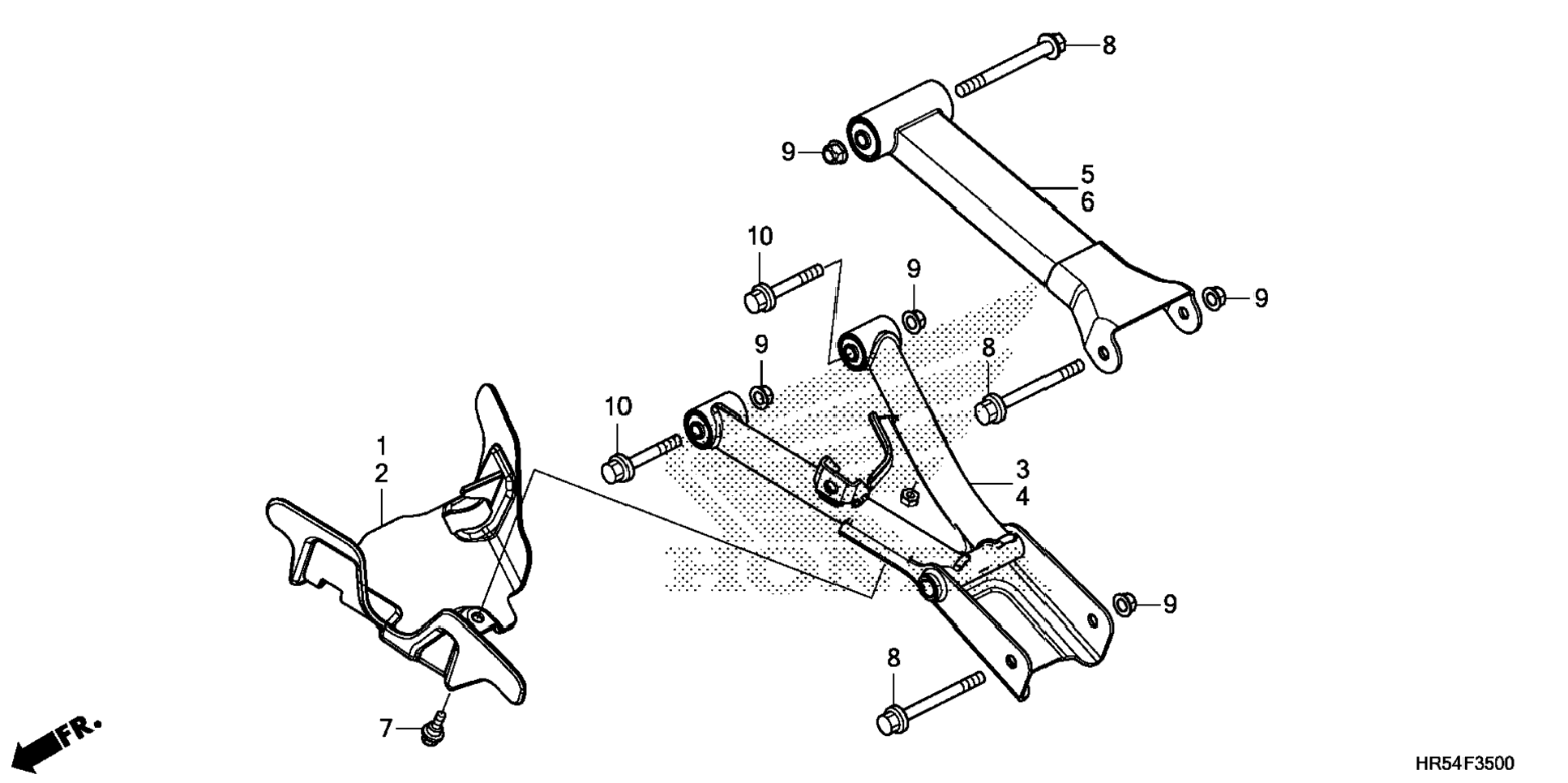 8
9
5
6
10
9
9
9
8
10
1
2
3
4
9
8
7
FR.
HR54F3500