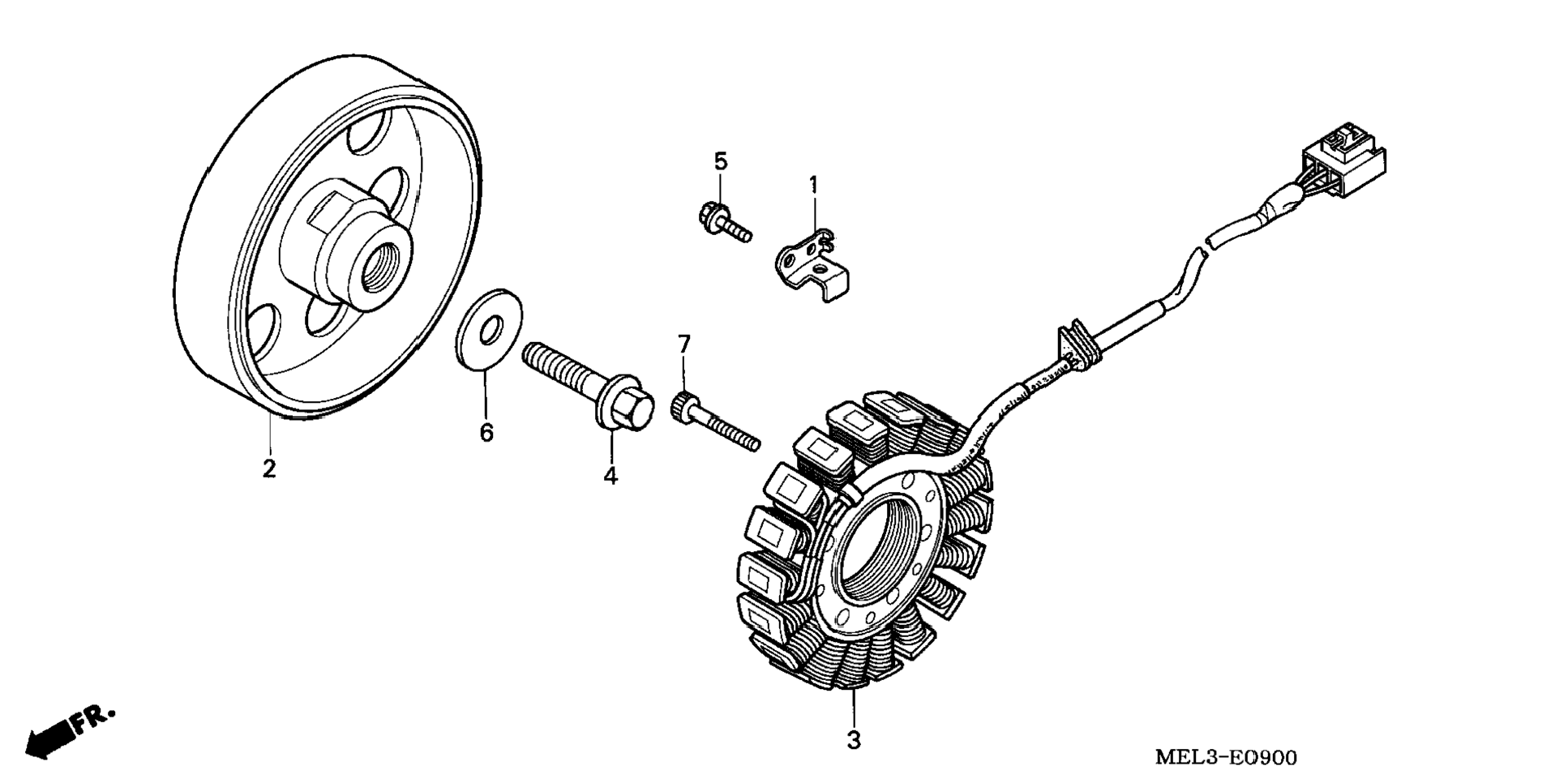 5
1
7
6
2
4
3
FR.
MEL3-E0900