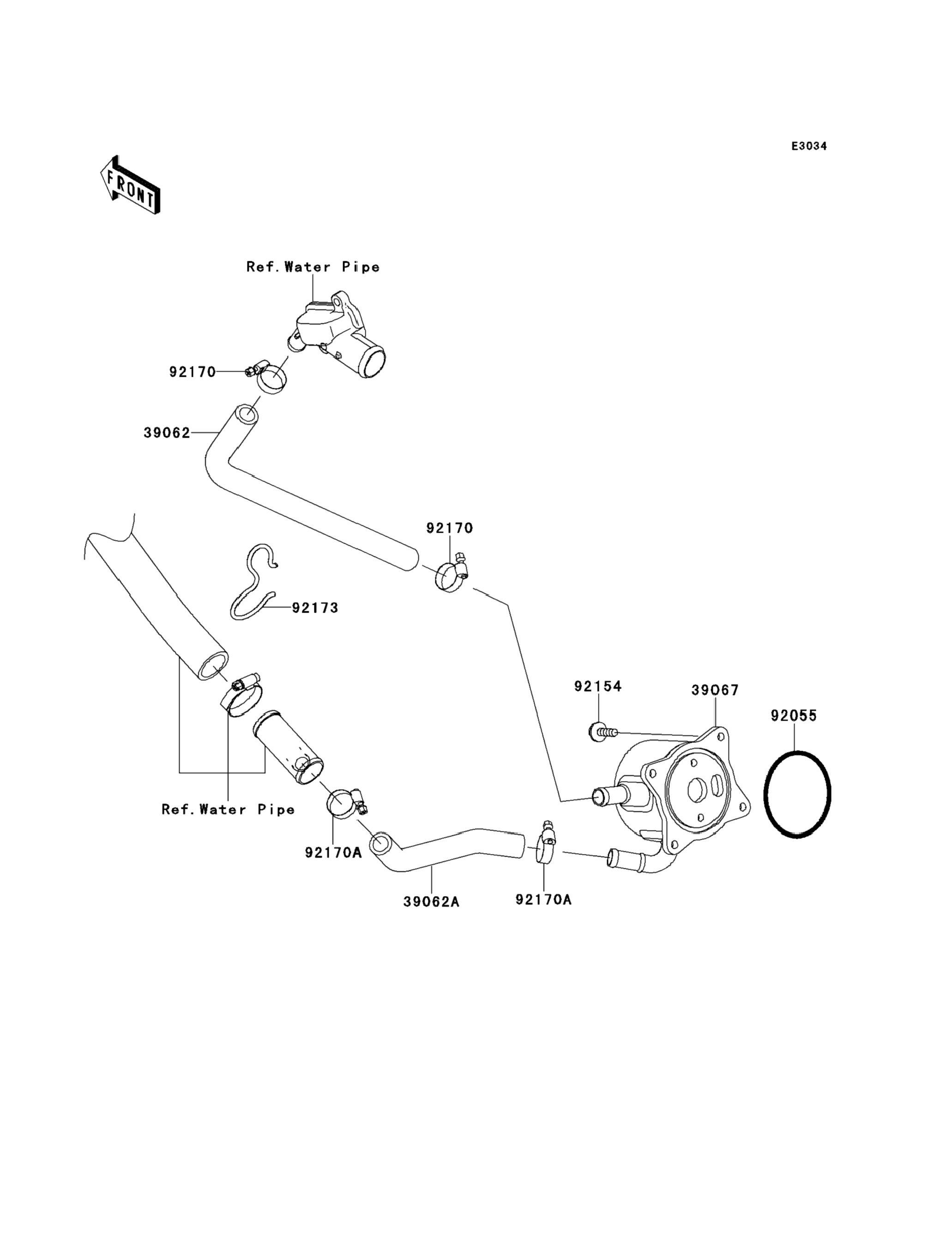 E3034

FRONT

Ref.Water Pipe

92170

39062

92170

92173

92154

39067

92055

Ref.Water Pipe

92170A

39062A

92170A