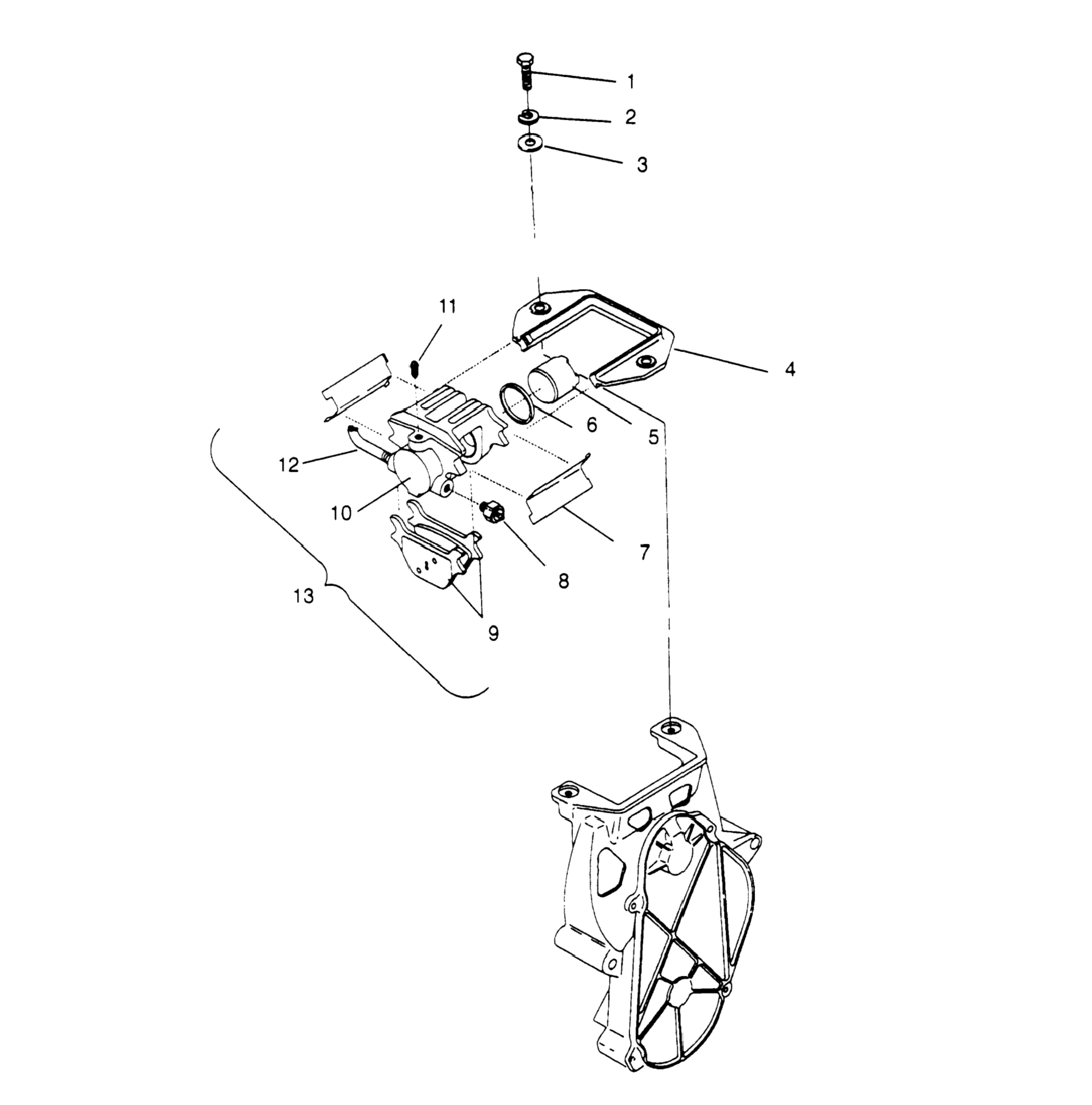 1
2
3
11
4
6
5
12
10
7
8
13
9