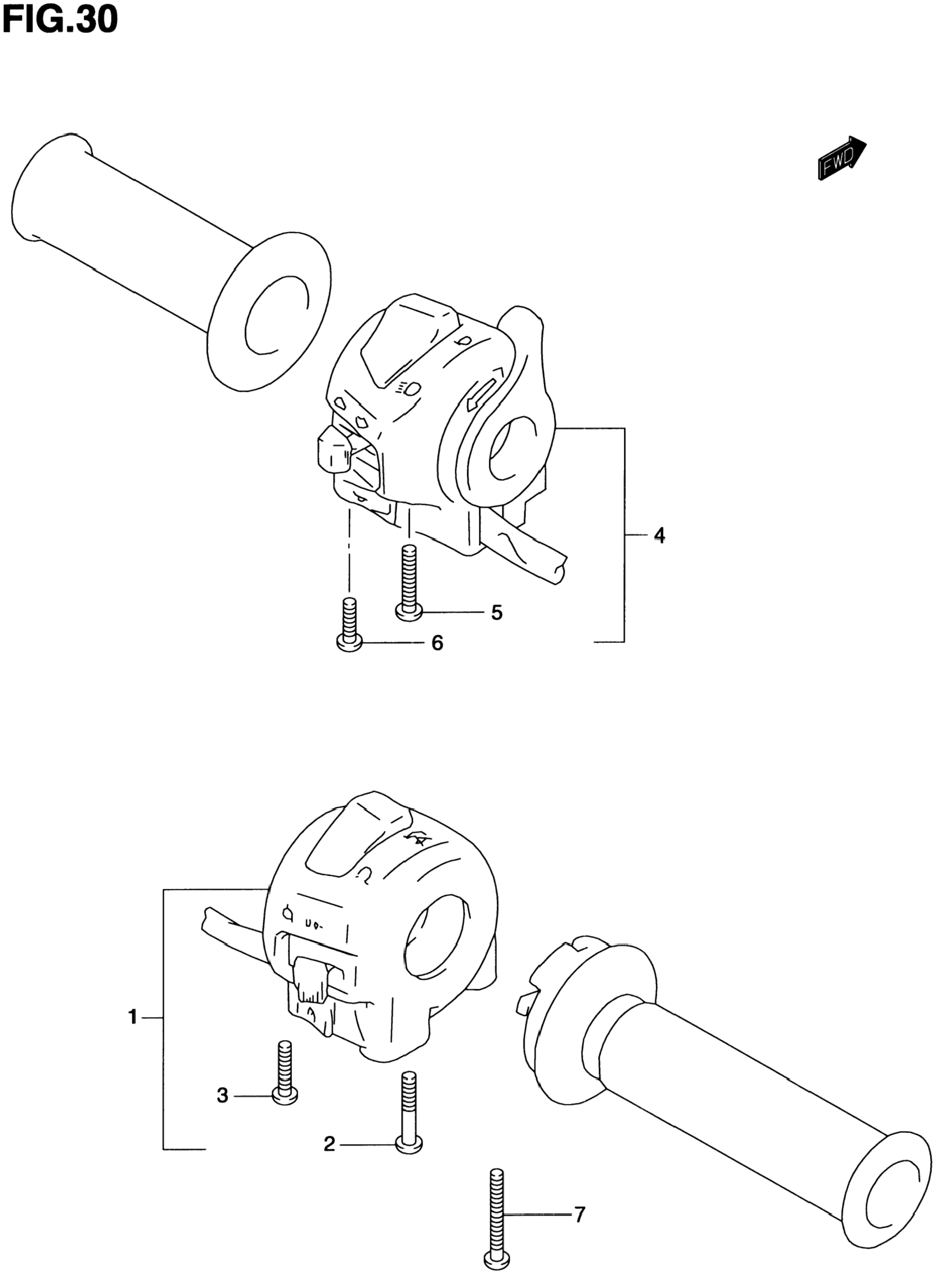 FIG.30

FWD

4

5

6

1

3

2

7