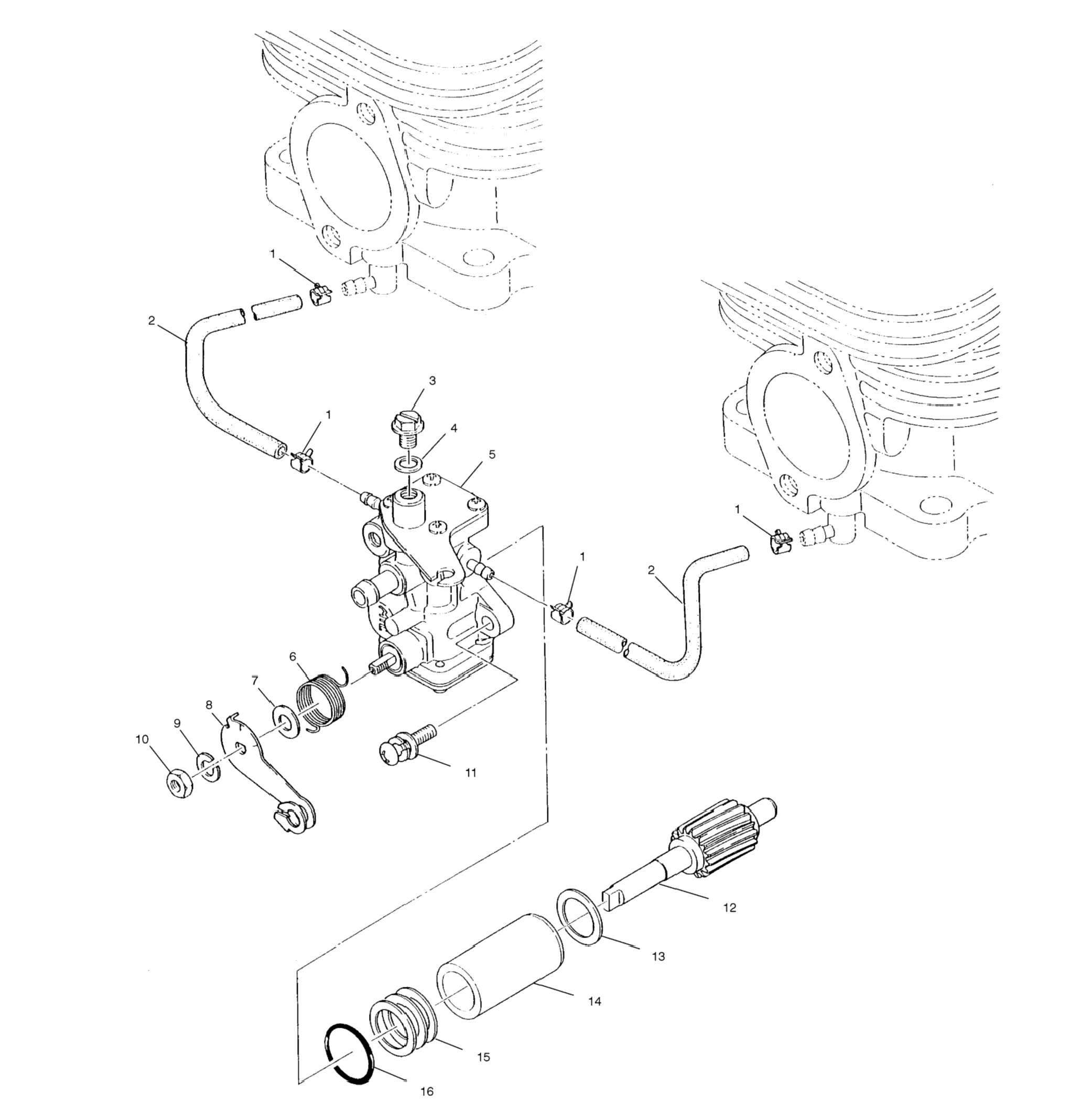 1
2
3
1
4
5
1
1
2
6
7
8
9
10
11
12
13
14
15
16