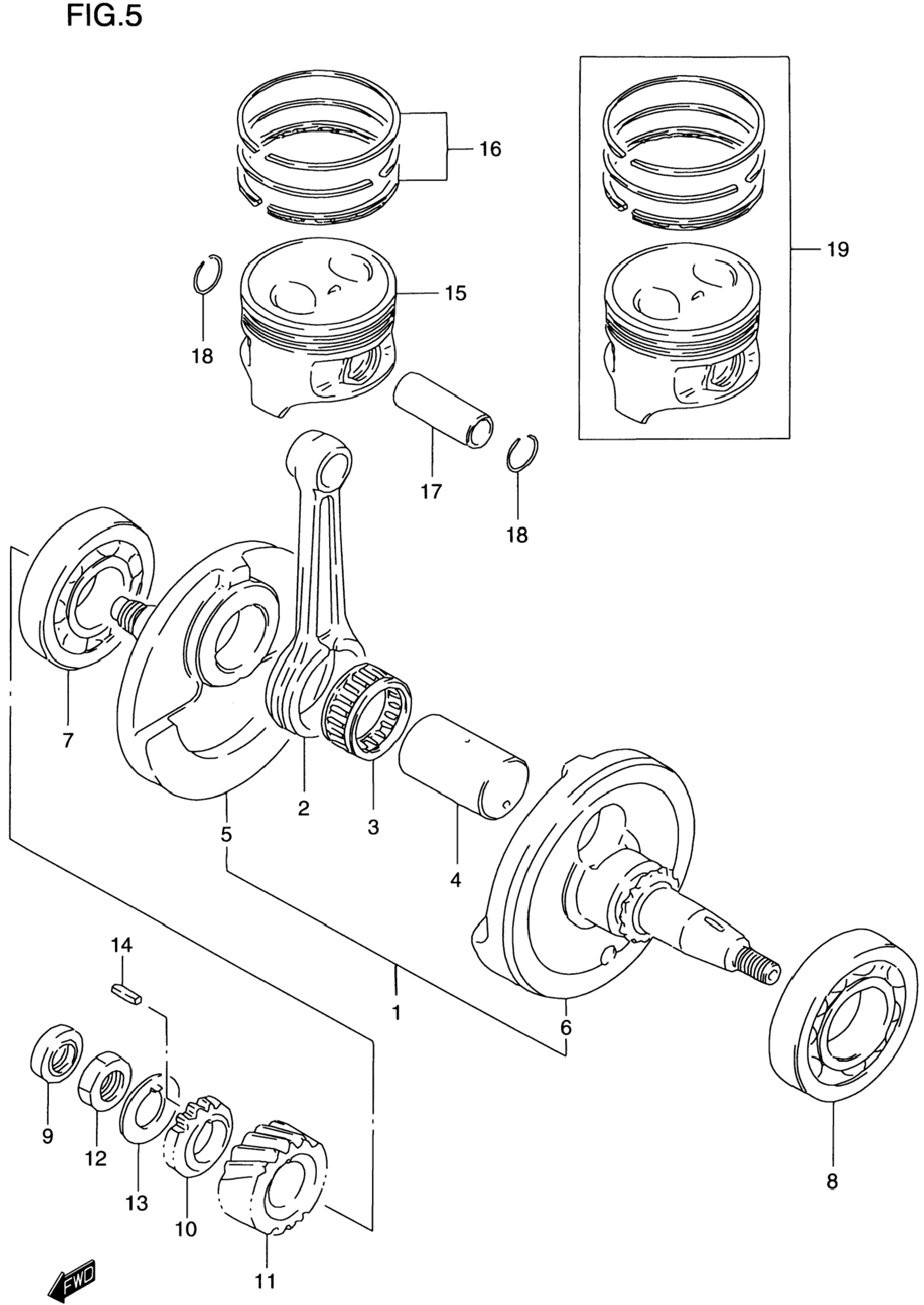 FIG.5

16

19

15

18

17

18

7

2

3

5

4

14

1

6

9

12

13

10

11

8

FWD