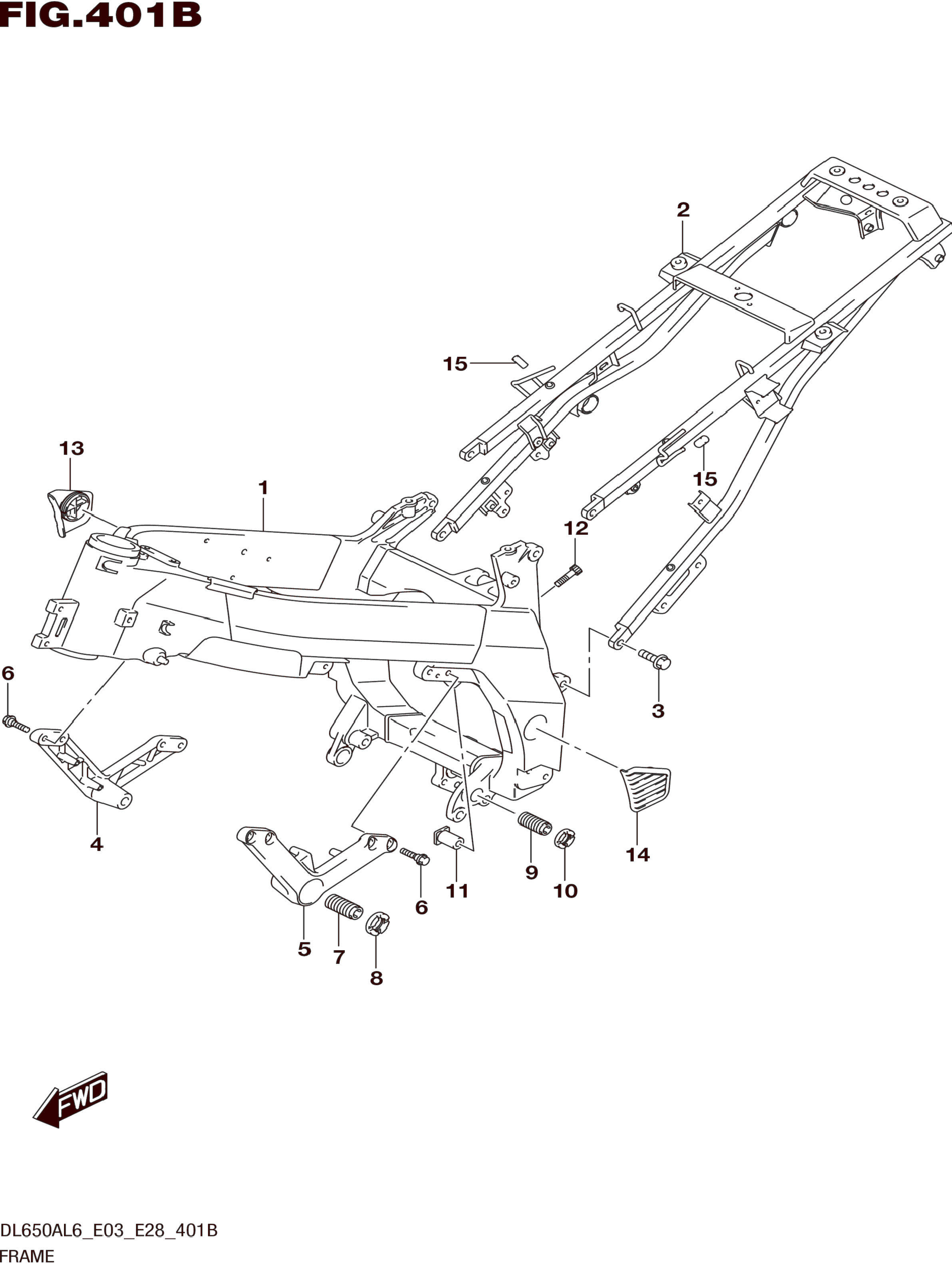 FIG.401B

2

15

13

1

15

12

6

3

4

14

9

10

11

6

5

7

8

FWD

DL650AL6_E03_E28_401B
FRAME