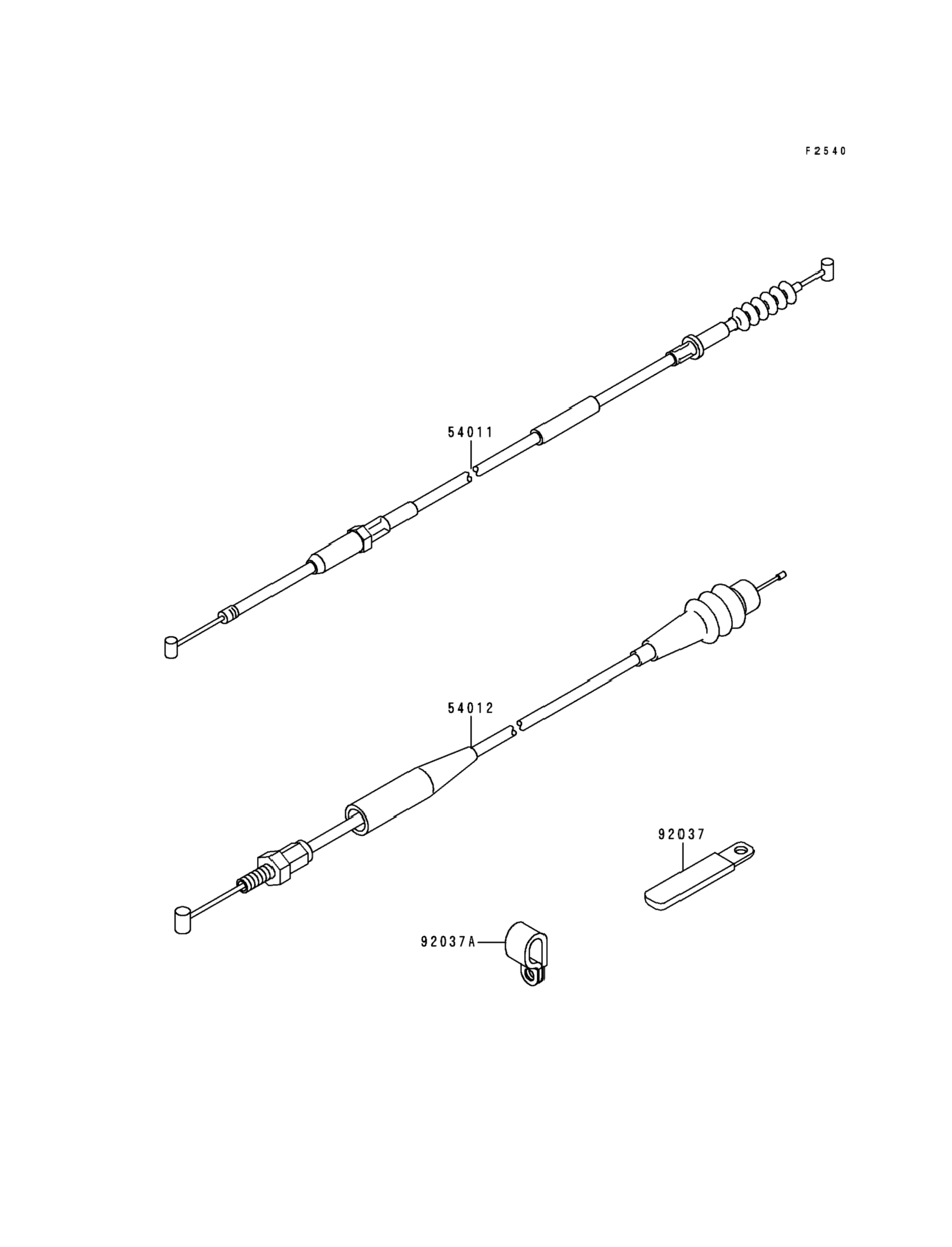 F2540

54011

54012

92037

92037A