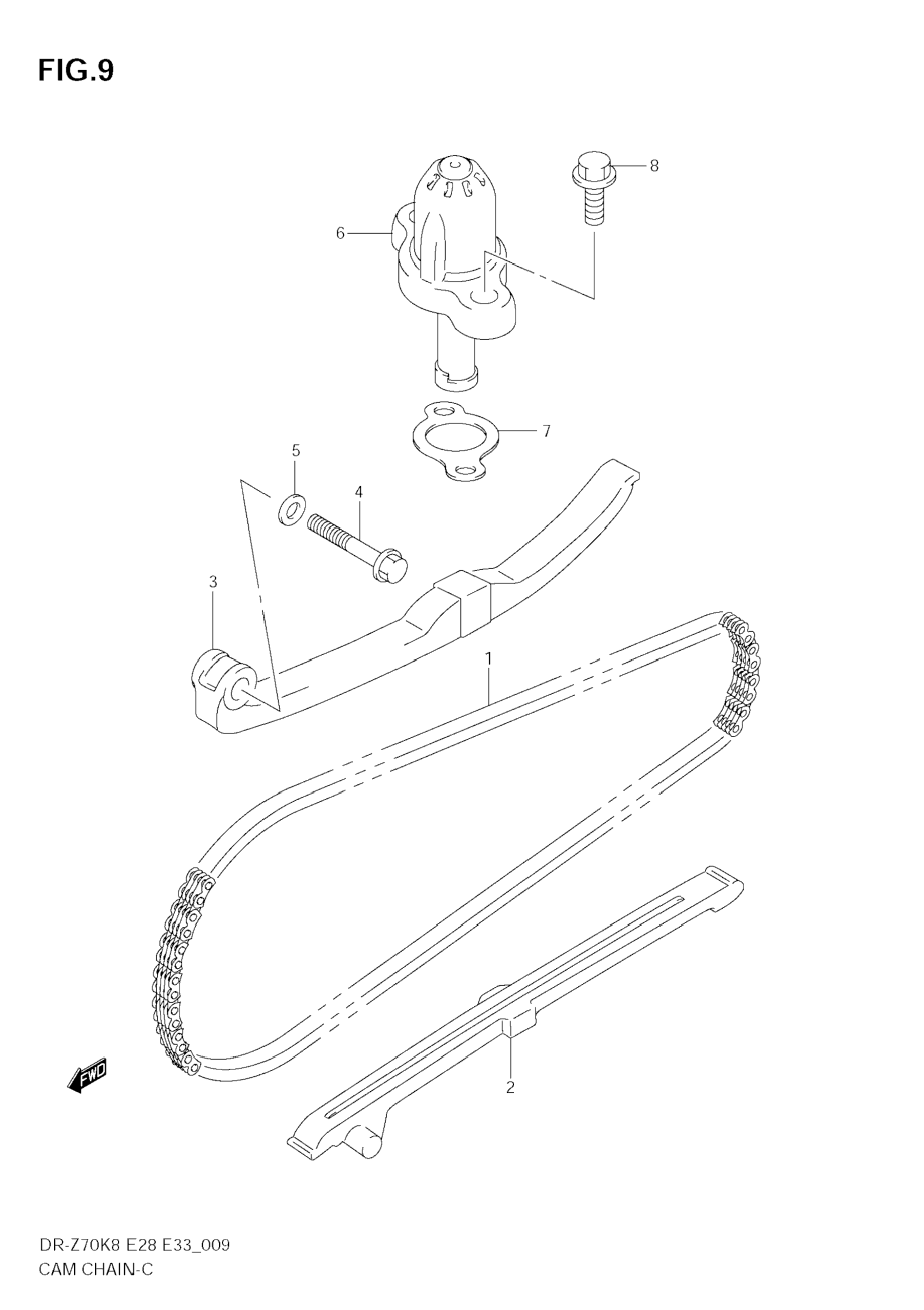 FIG.9

8

6

7

5

4

3

1

FWD

2

DR-Z70K8 E28 E33_009
CAM CHAIN-C