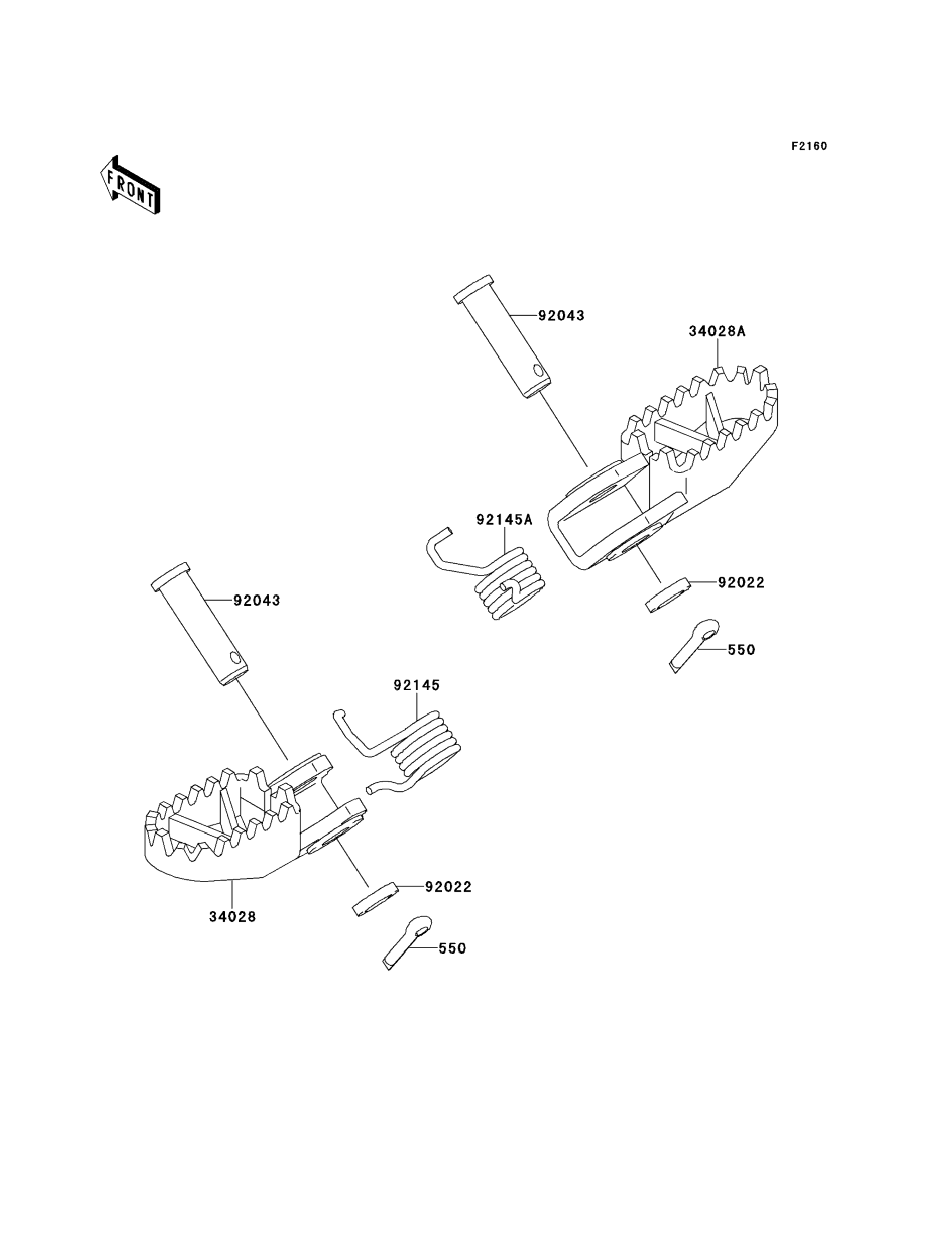 F2160

FRONT

92043

34028A

92145A

92022

550

92043

92145

92022

34028

550