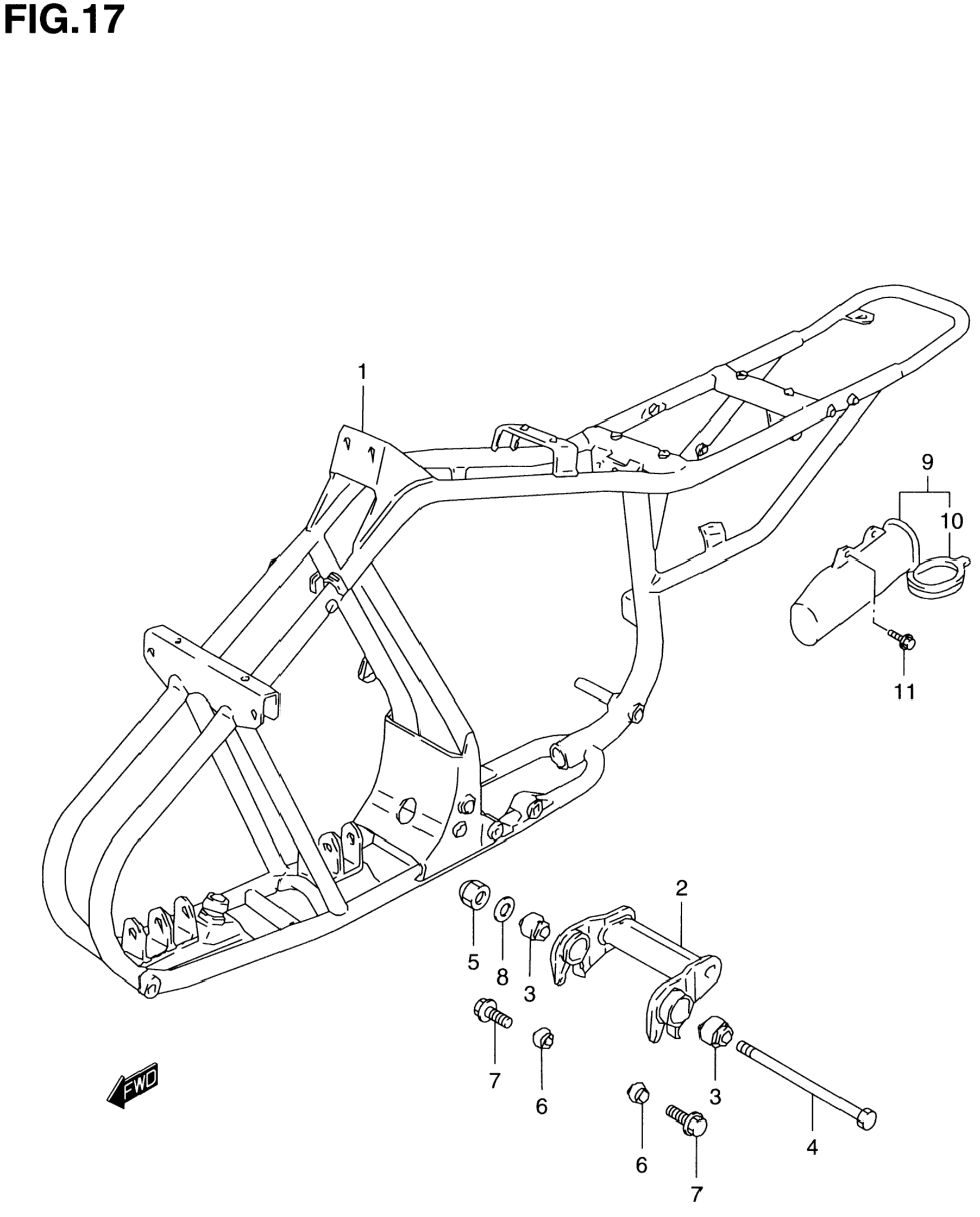 FIG.17

1

9

10

11

2

5

8

3

7

6

3

4

6

7

FWD