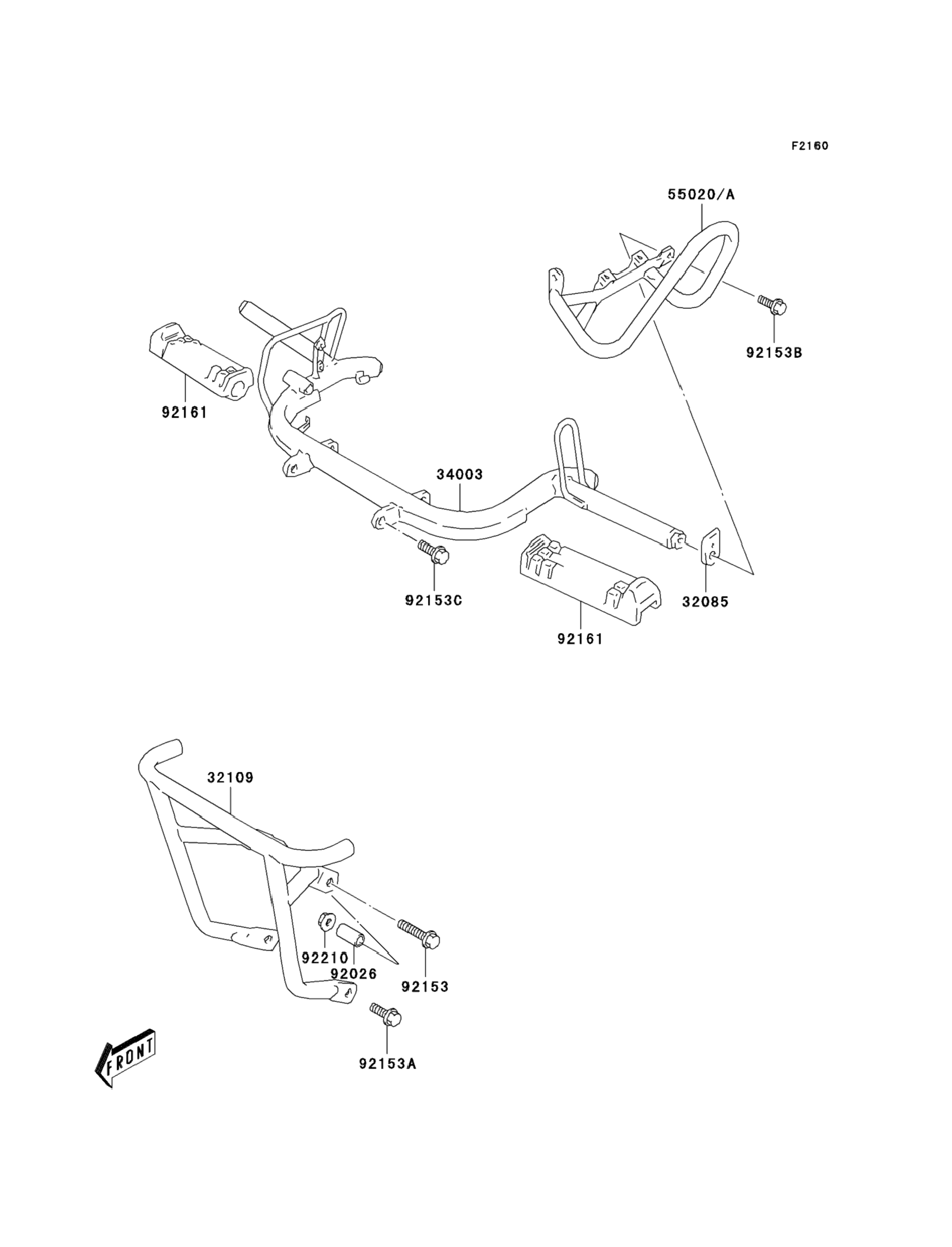 F2160

55020/A

92153B

92161

34003

92153C

32085

92161

32109

92210

92026

92153

92153A

FRONT