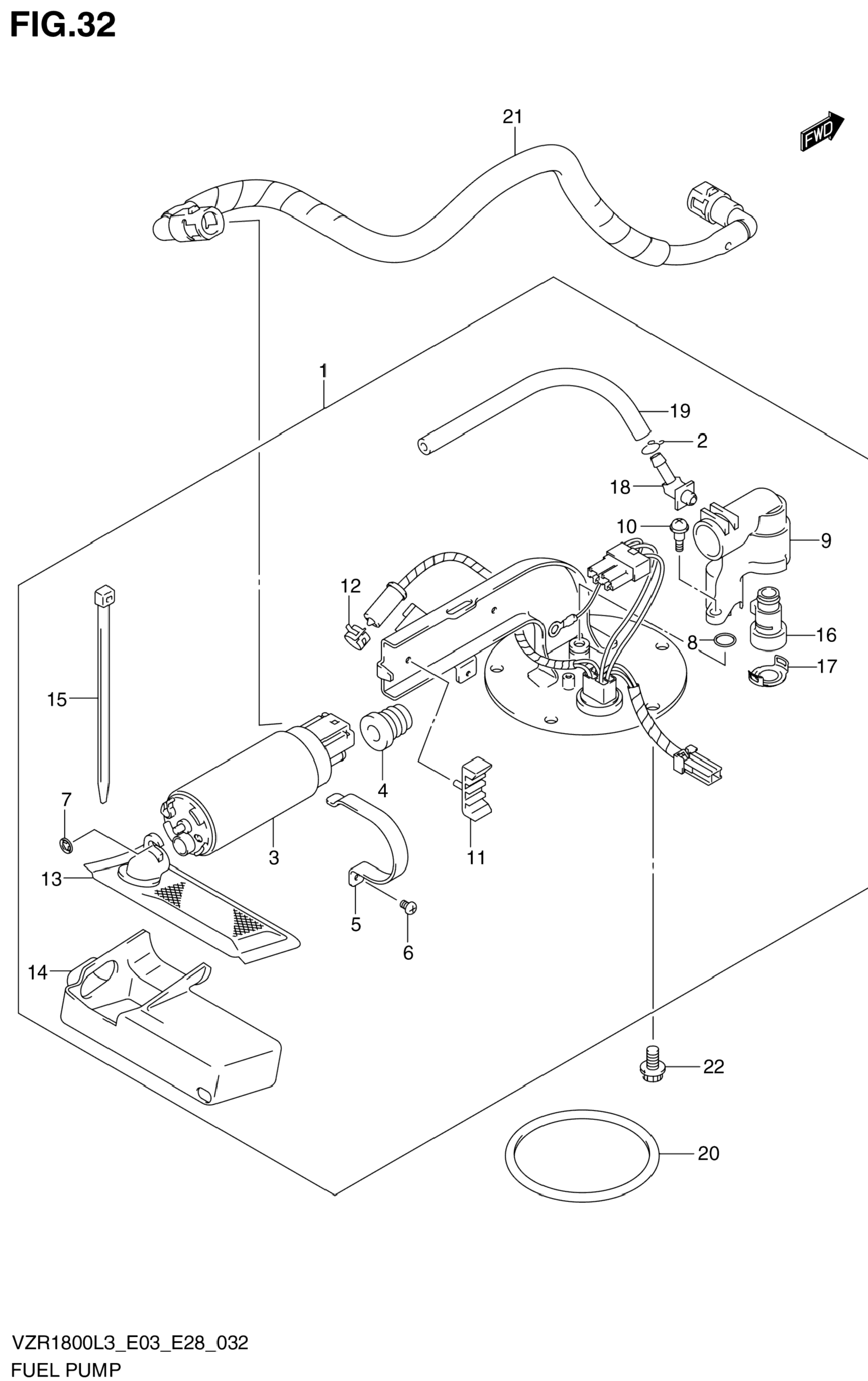 FIG.32

21

FWD

1

19

2

18

10

9

12

8

16

17

15

4

7

3

11

13

5

6

14

22

20

VZR1800L3_E03_E28_032
FUEL PUMP