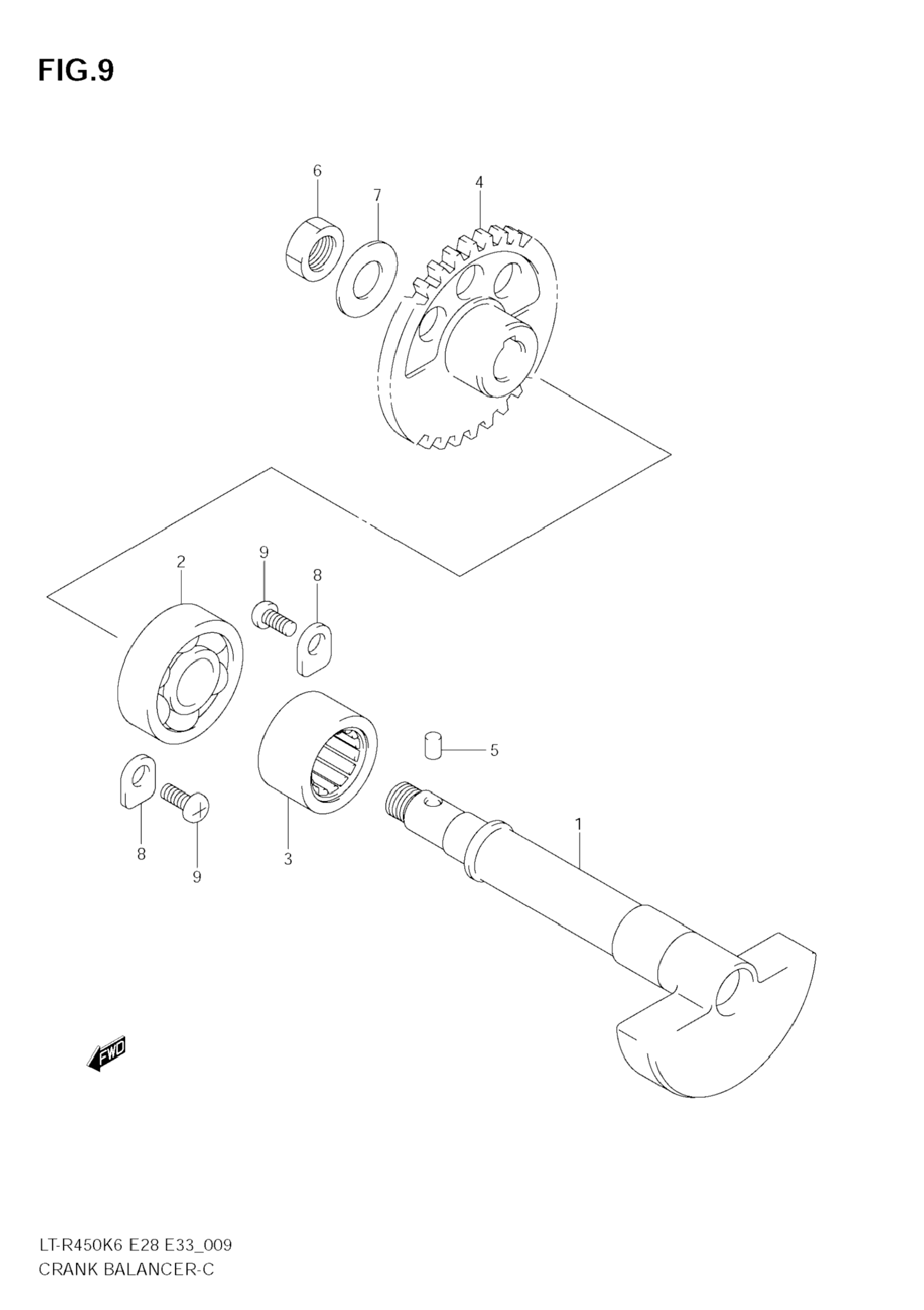 FIG.9

6
7
4
2
9
8
5
8
9
3
1

FWD

LT-R450K6 E28 E33_009
CRANK BALANCER-C