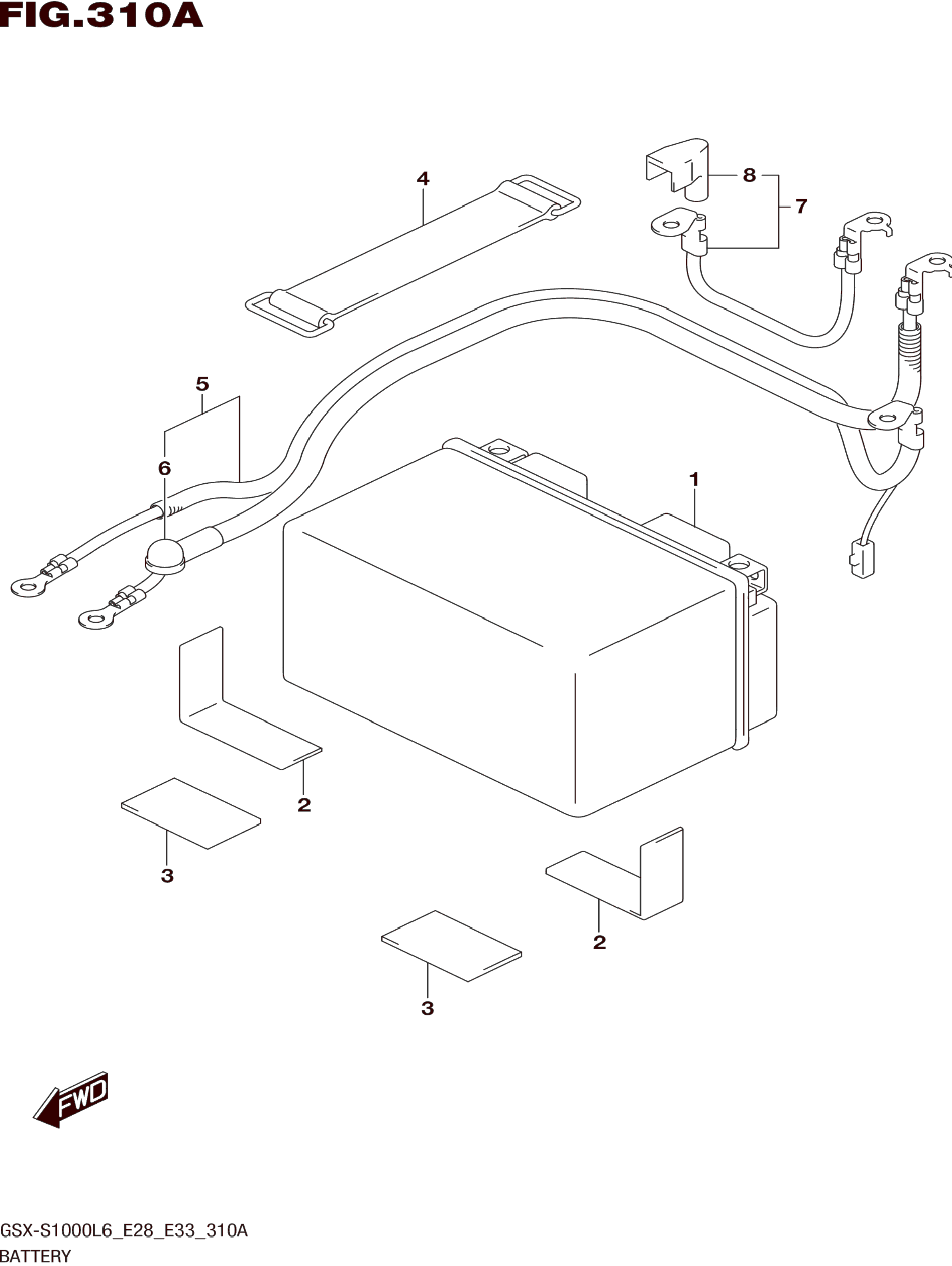 FIG.310A

4

8

7

5

6

1

2

3

2

3

FWD

GSX-S1000L6_E28_E33_310A
BATTERY