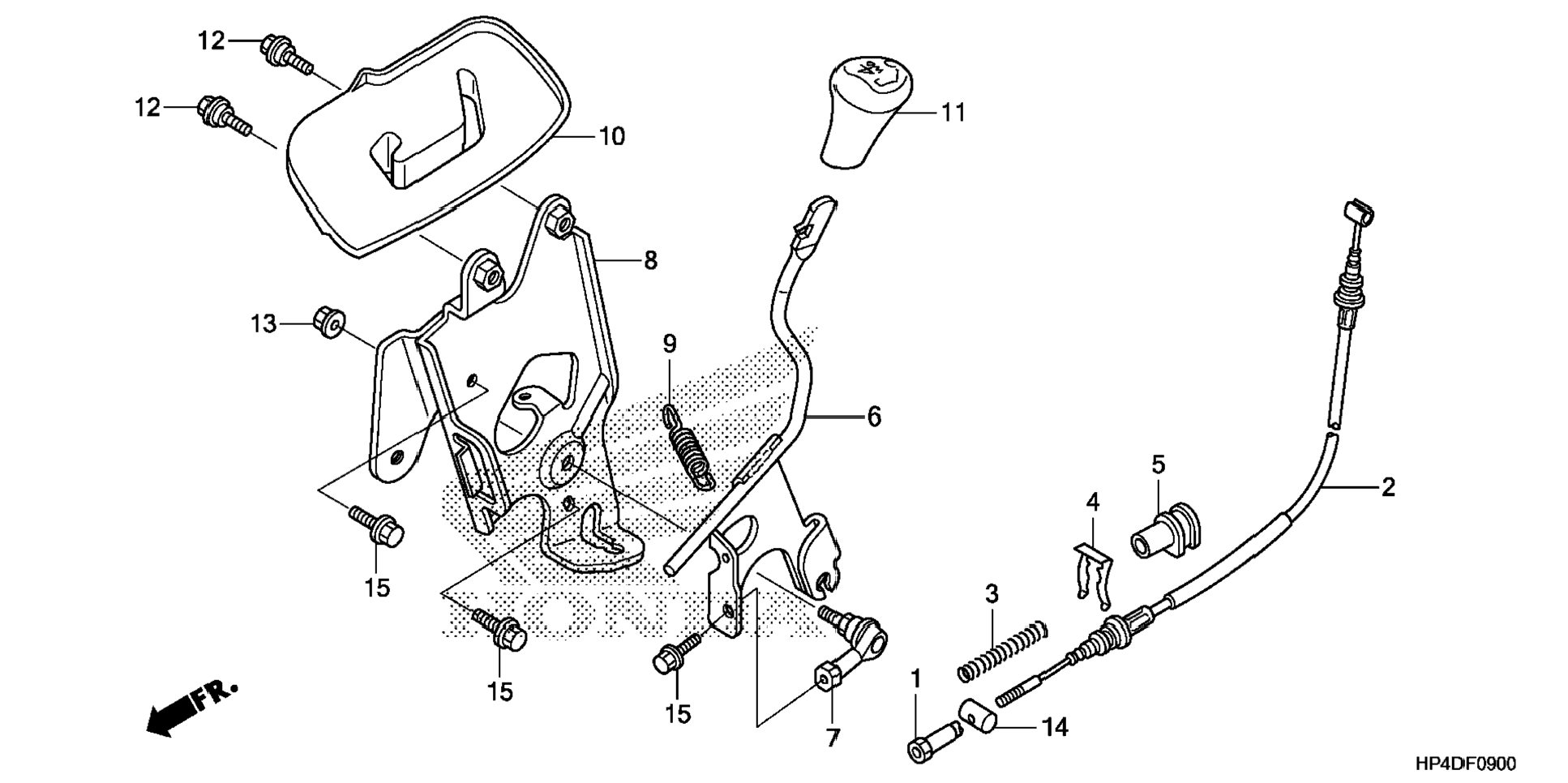 12
12
10
11
8
13
9
6
5
2
4
3
15
15
15
7
1
14
FR.
HP4DF0900