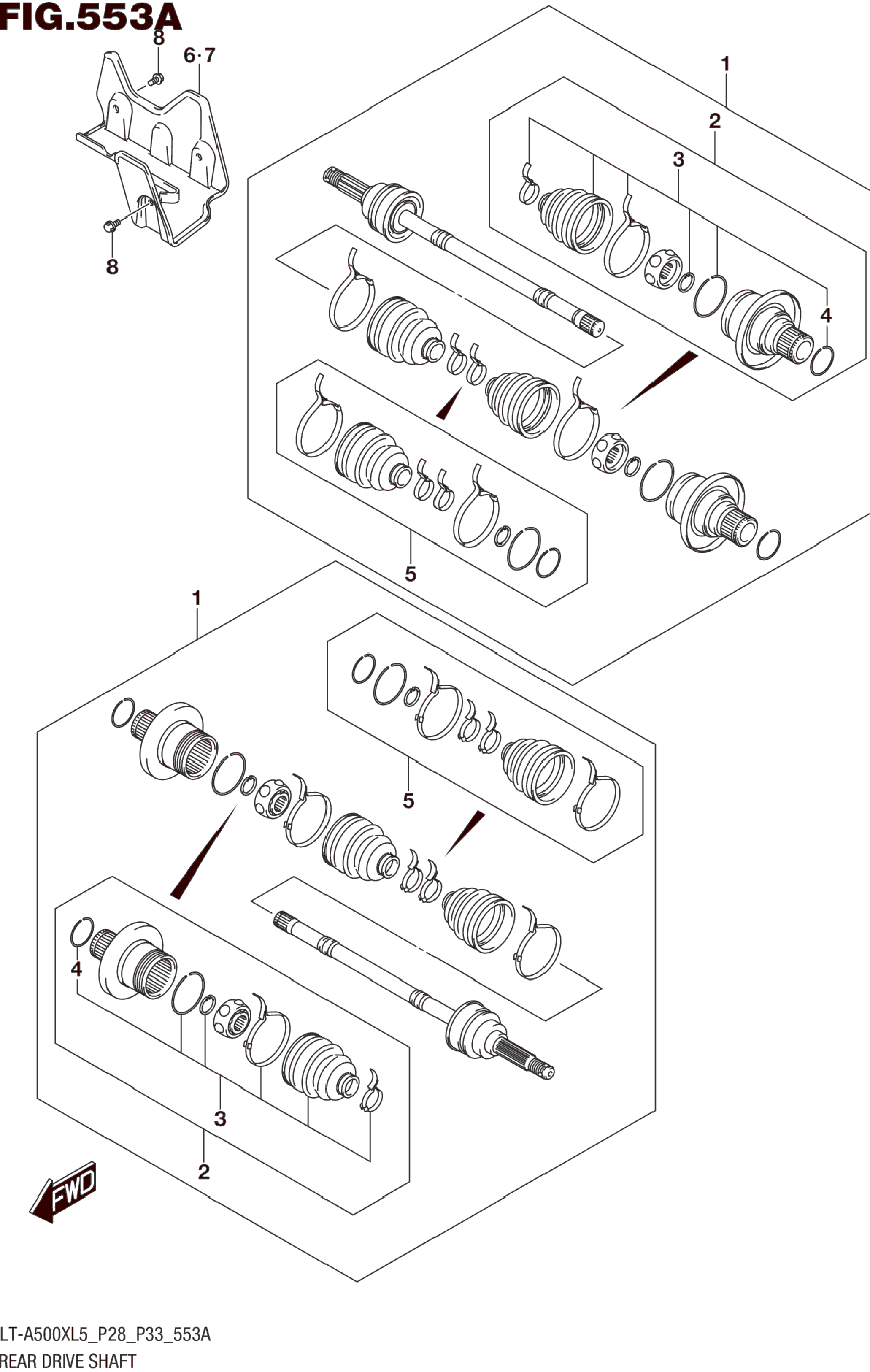 FIG.553A

8
6·7
8

1
2
3
4
5

1
5
4
3
2

FWD

LT-A500XL5_P28_P33_553A
REAR DRIVE SHAFT