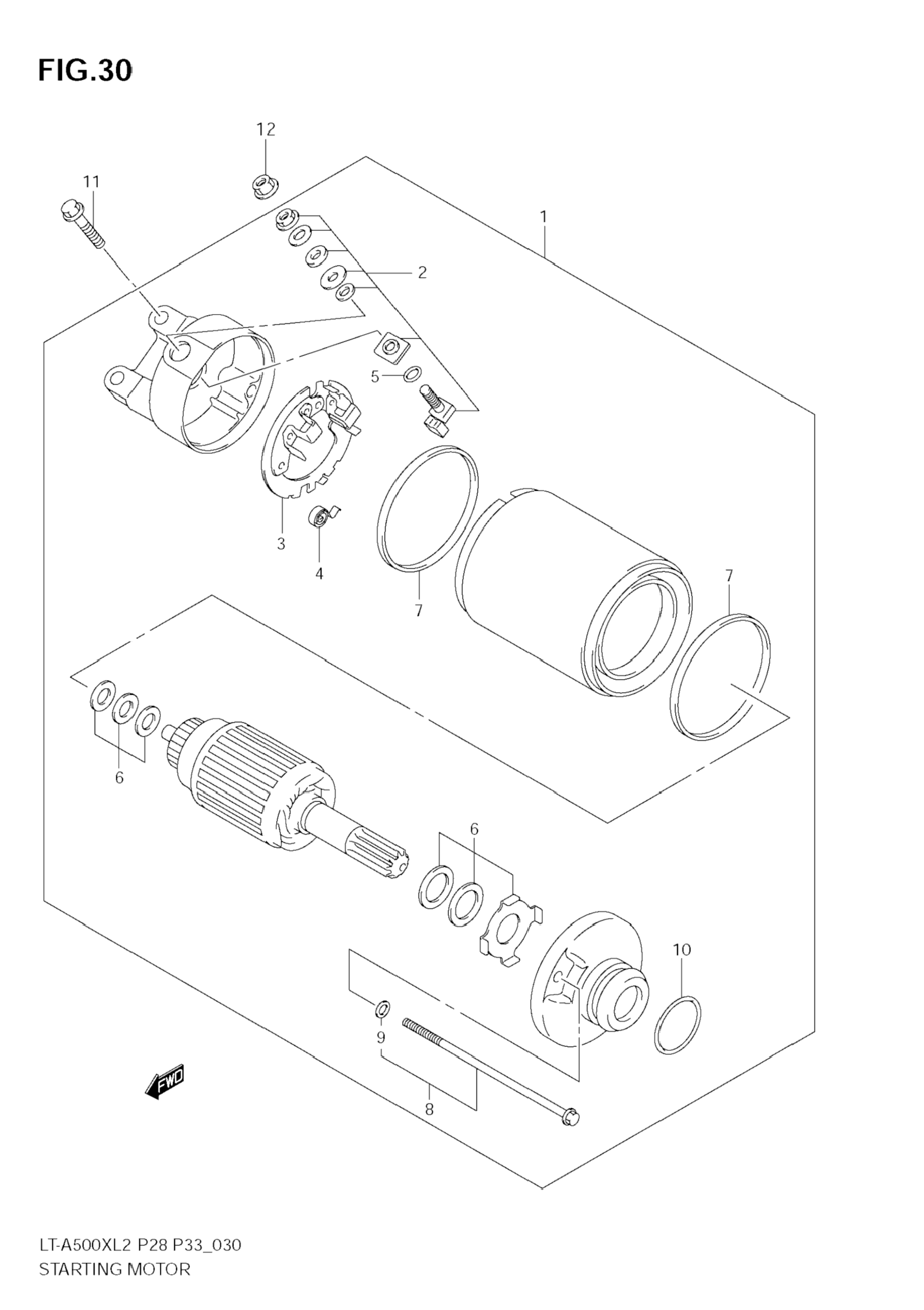 FIG.30

12
11
1
2
5
3
4
7
7
6
6
10
9
8
FWD

LT-A500XL2 P28 P33_030
STARTING MOTOR