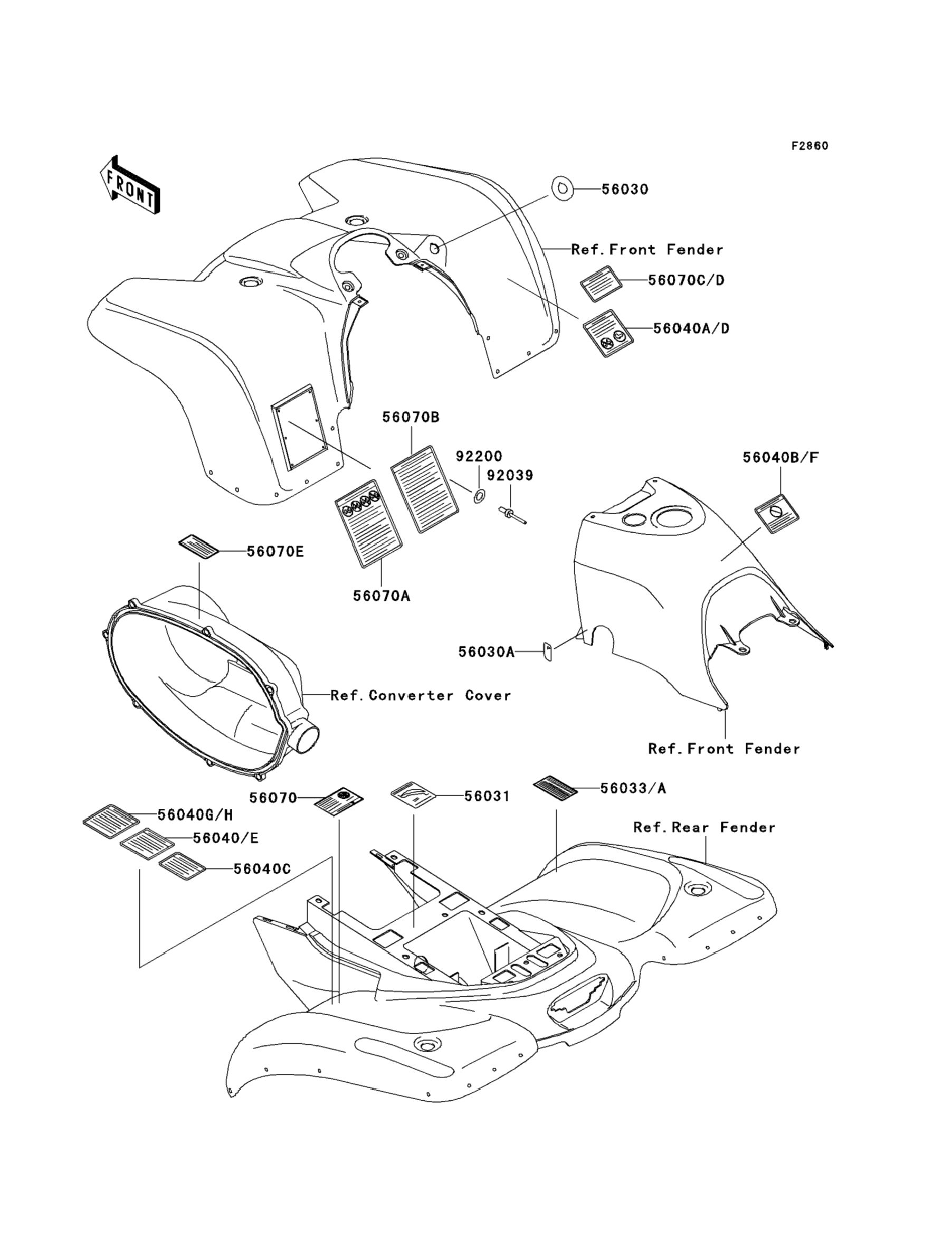 F2860

FRONT

56030

Ref.Front Fender

56070C/D

56040A/D

56070B

92200

92039

56040B/F

56070E

56070A

56030A

Ref.Converter Cover

Ref.Front Fender

56070

56031

56033/A

56040G/H

56040/E

56040C

Ref.Rear Fender