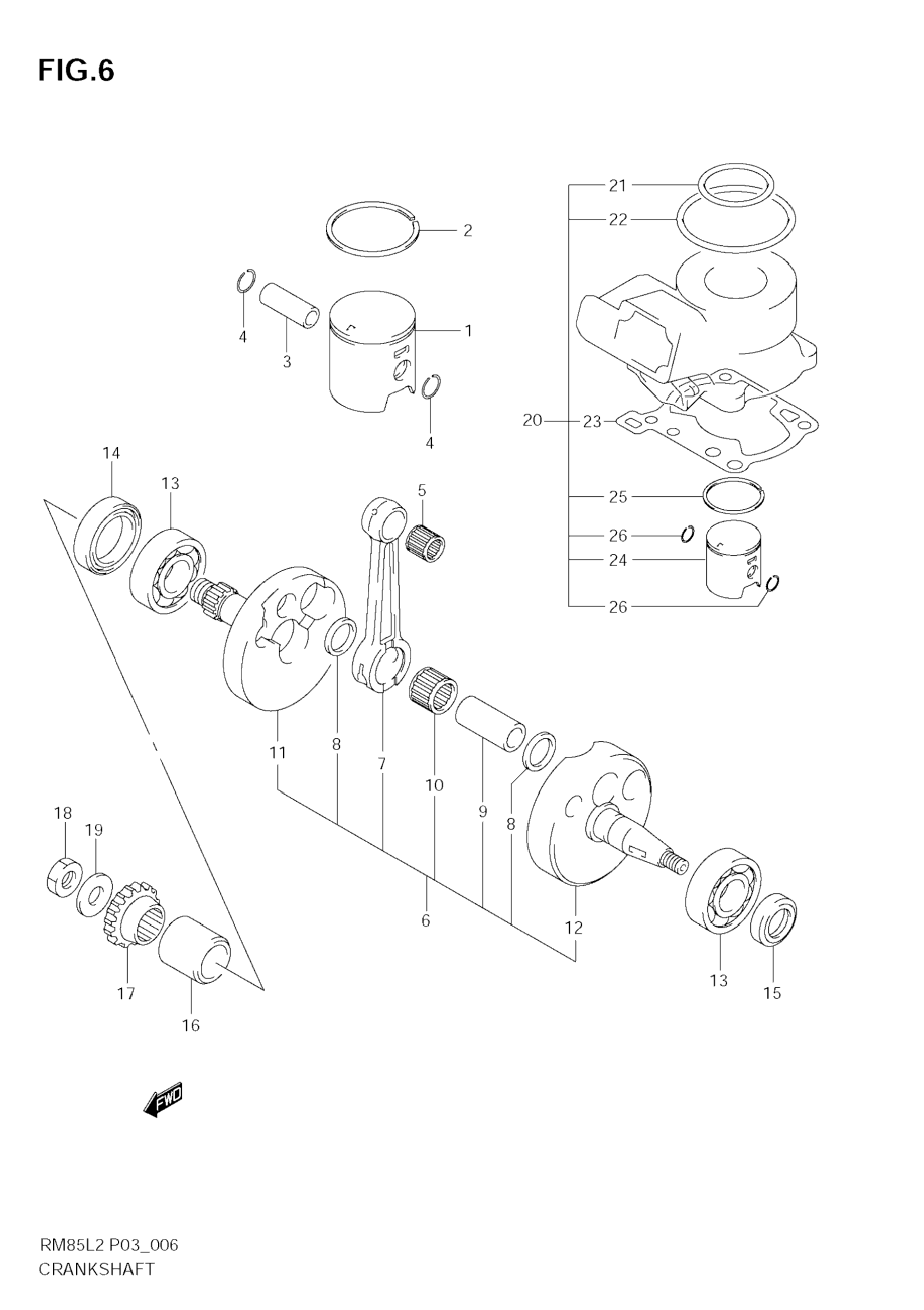 FIG.6

21
22
2
4
3
1
4
20
23
14
13
5
25
26
24
26
11
8
7
10
9
8
18
19
6
12
17
16
13
15
FWD

RM85L2 P03_006
CRANKSHAFT