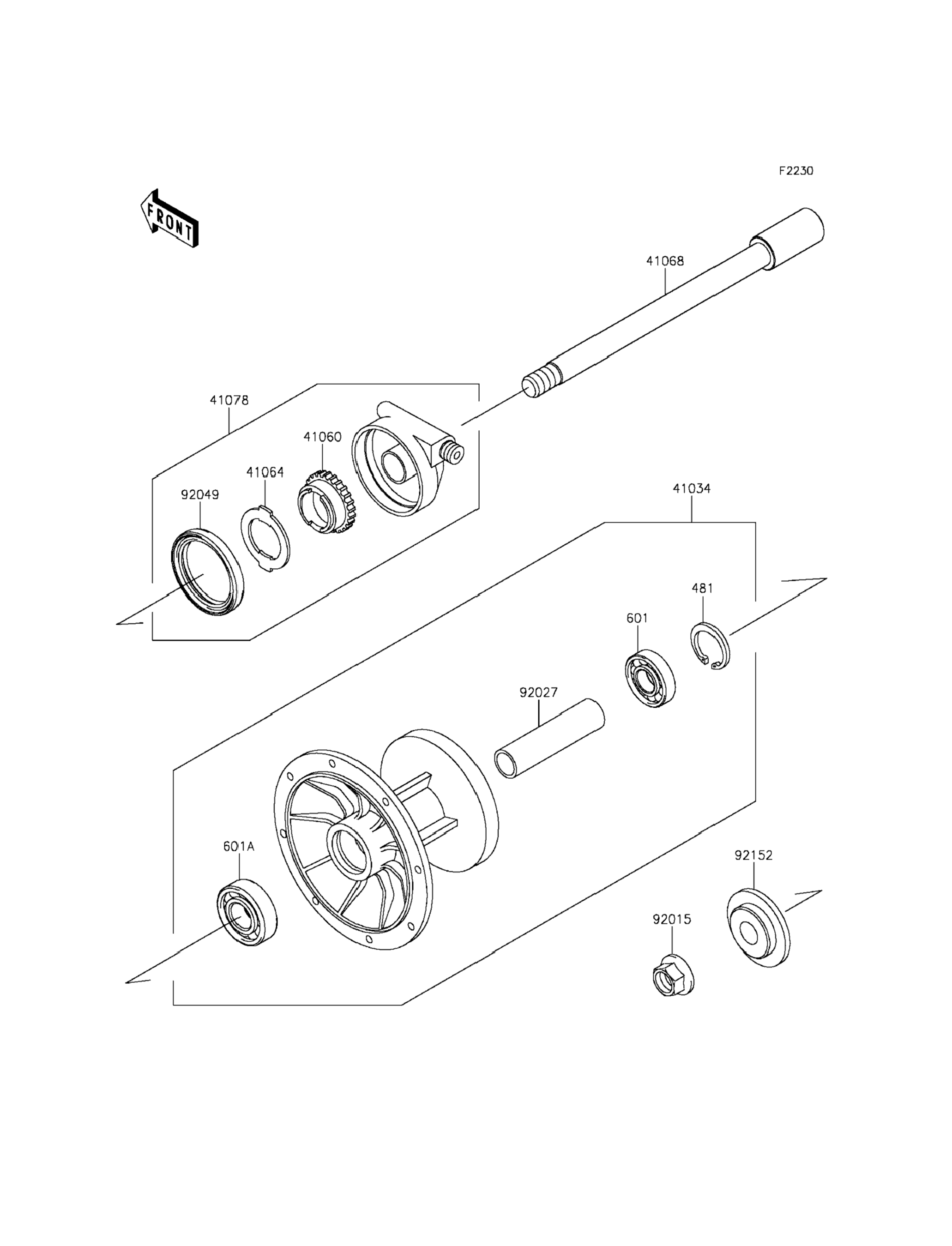 F2230

FRONT

41068

41078

41060

41064

92049

41034

481

601

92027

601A

92152

92015