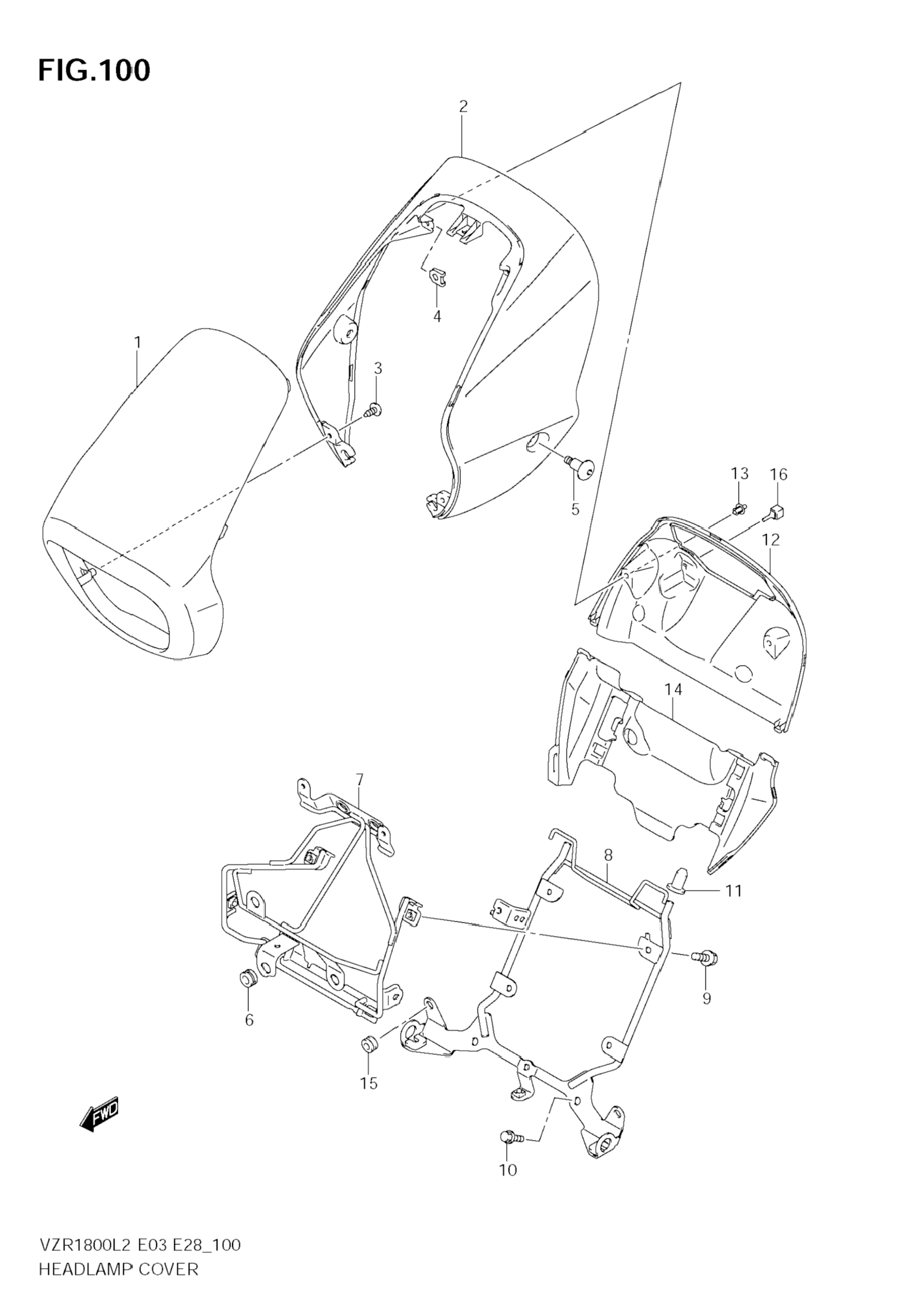 FIG.100

2

4

1

3

5

13

16

12

14

7

8

11

9

6

15

FWD

10

VZR1800L2 E03 E28_100
HEADLAMP COVER