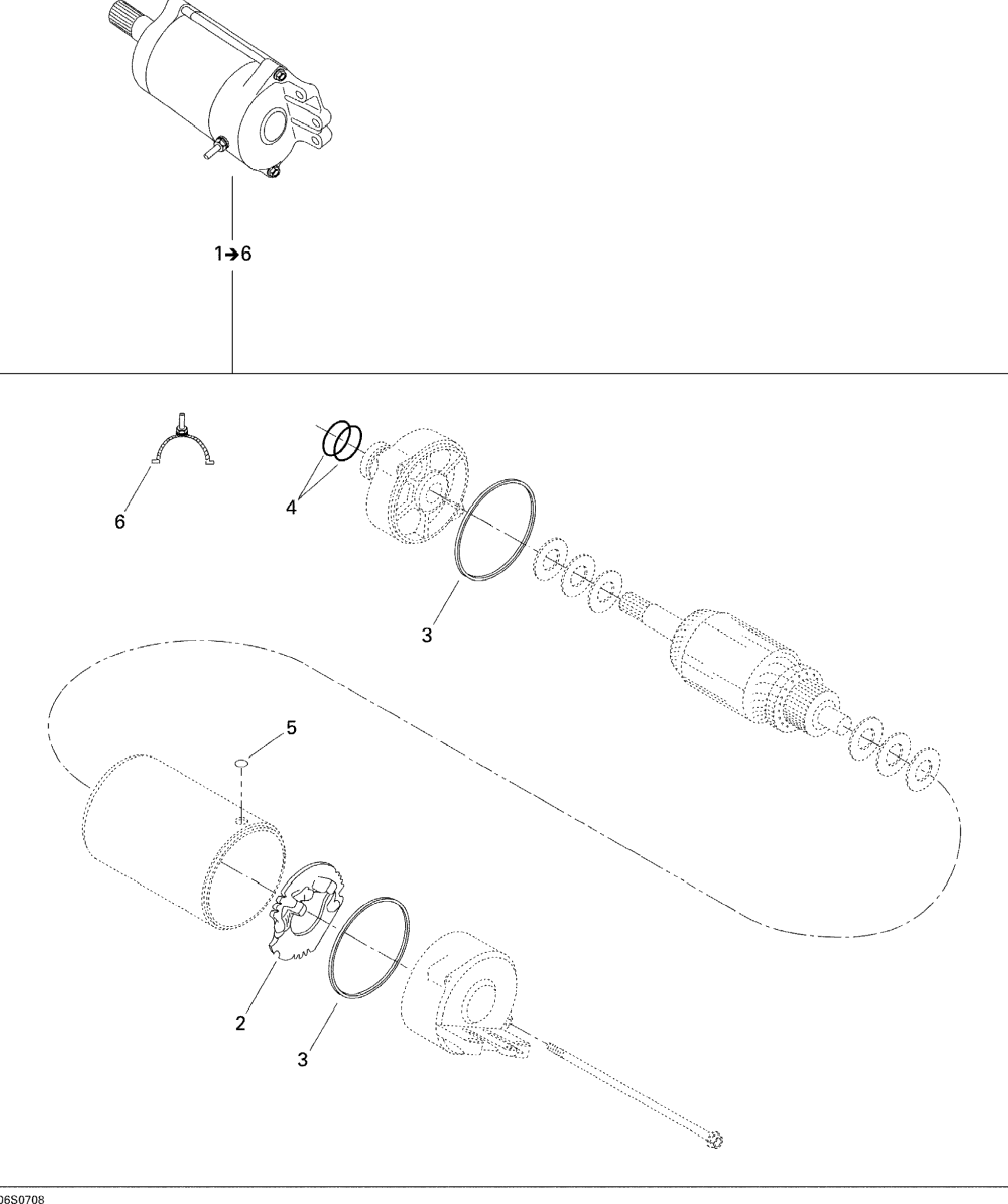 1➔6

6

4

3

5

2

3

06S0708