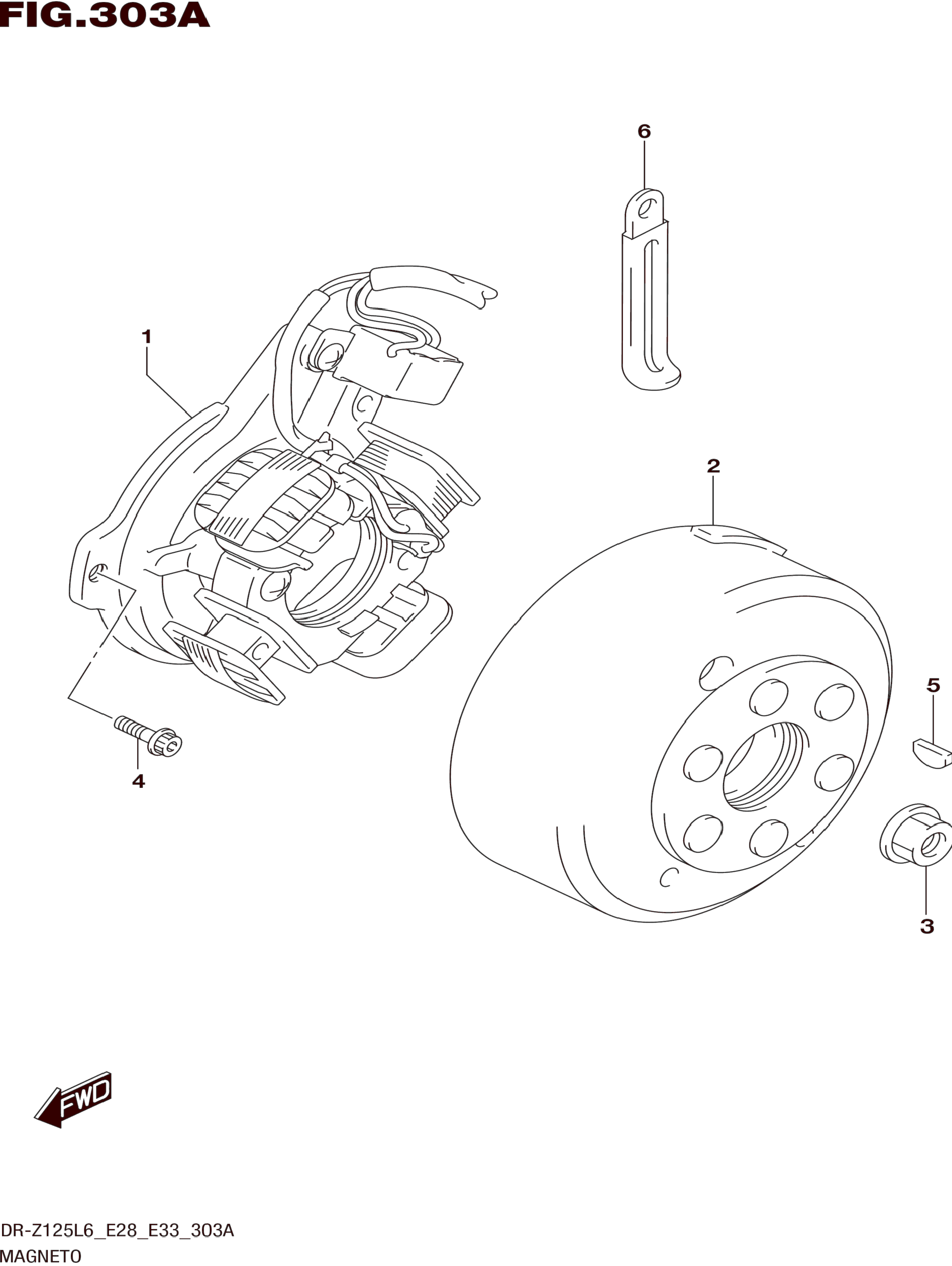 FIG.303A

6

1

2

5

4

3

FWD

DR-Z125L6_E28_E33_303A
MAGNETO