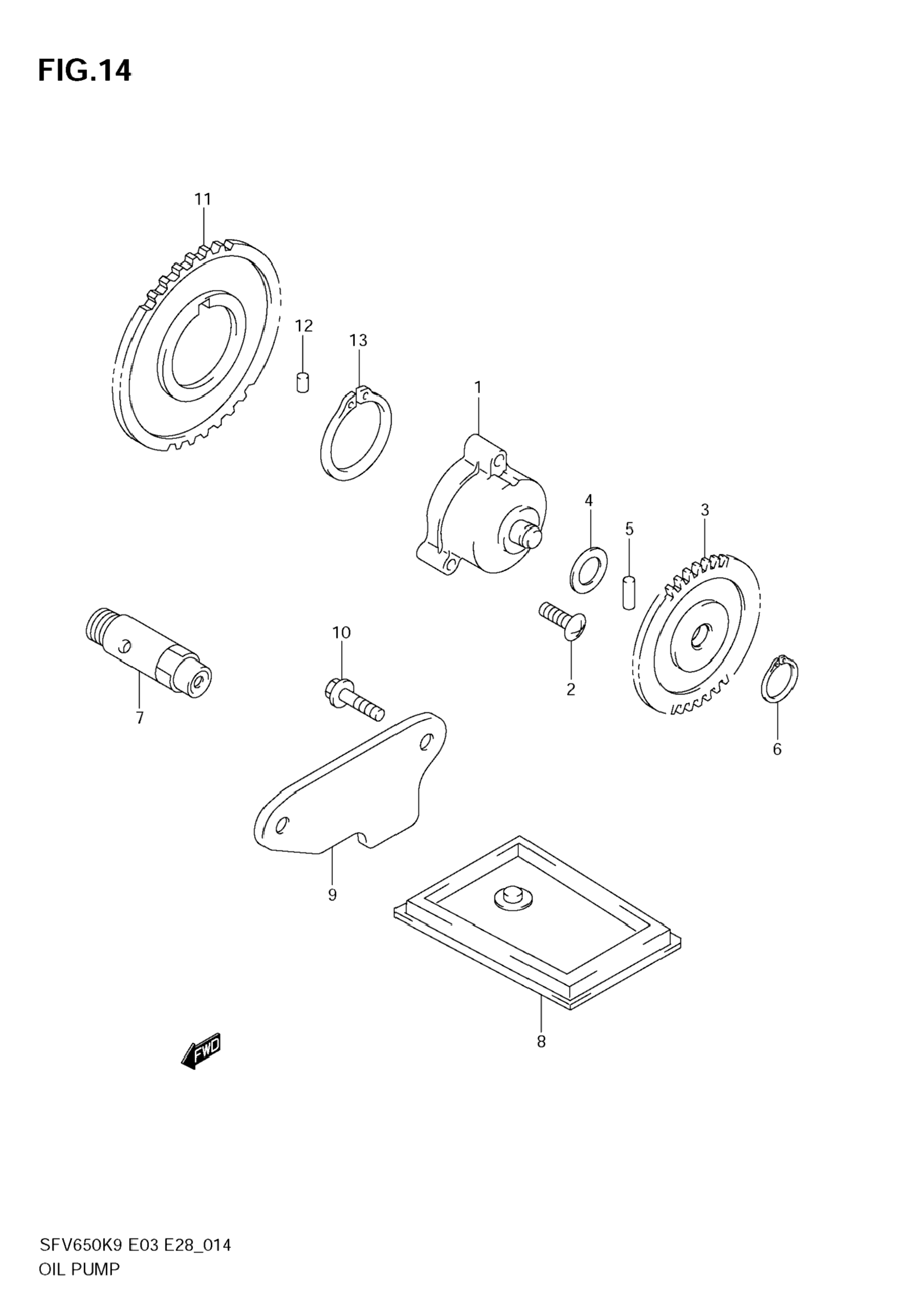 FIG.14

11

12

13

1

4

5

3

10

2

7

6

9

8

FWD

SFV650K9 E03 E28_014
OIL PUMP