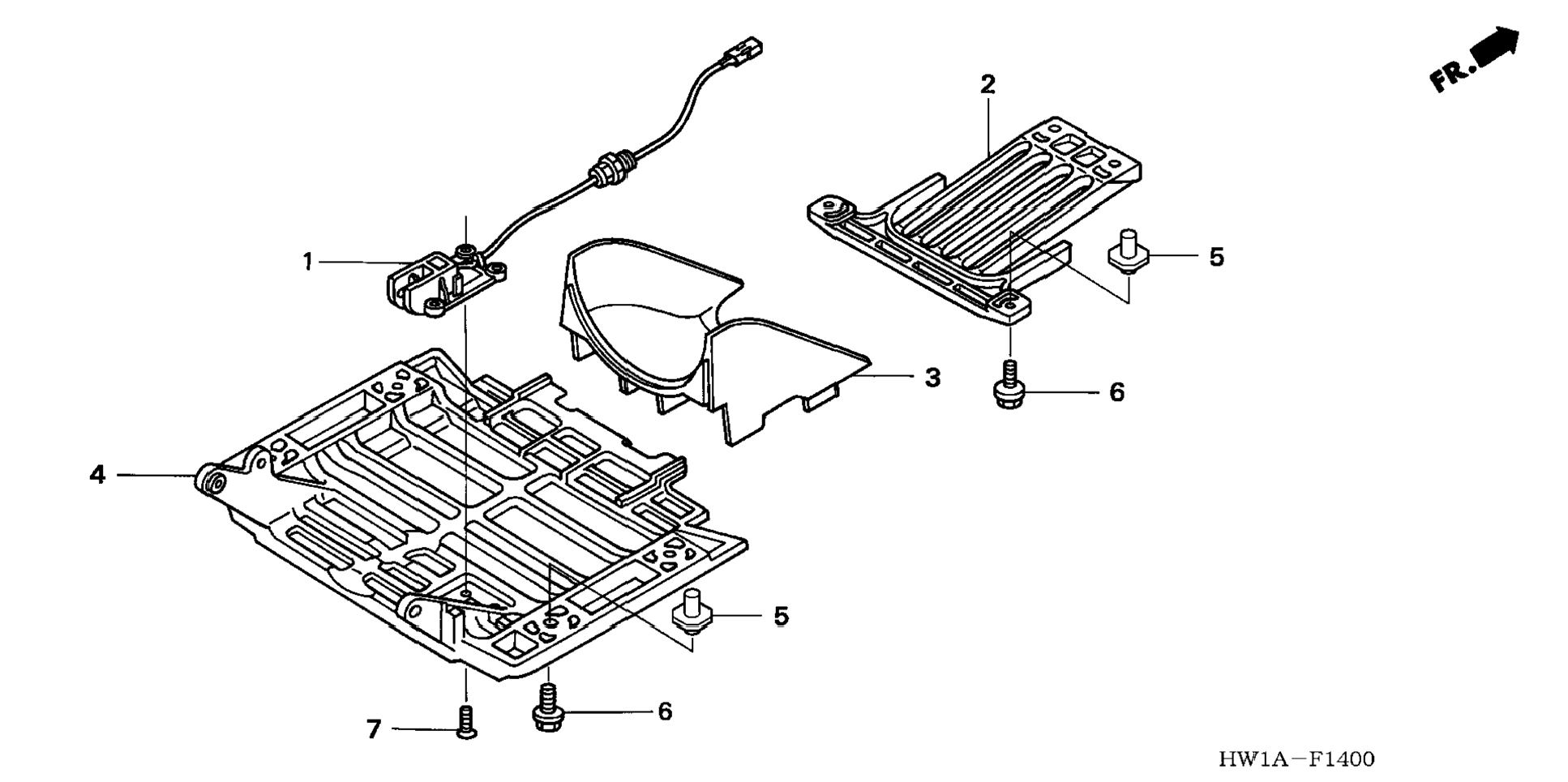 FR.

2

1

5

3

6

4

5

6

7

HW1A−F1400