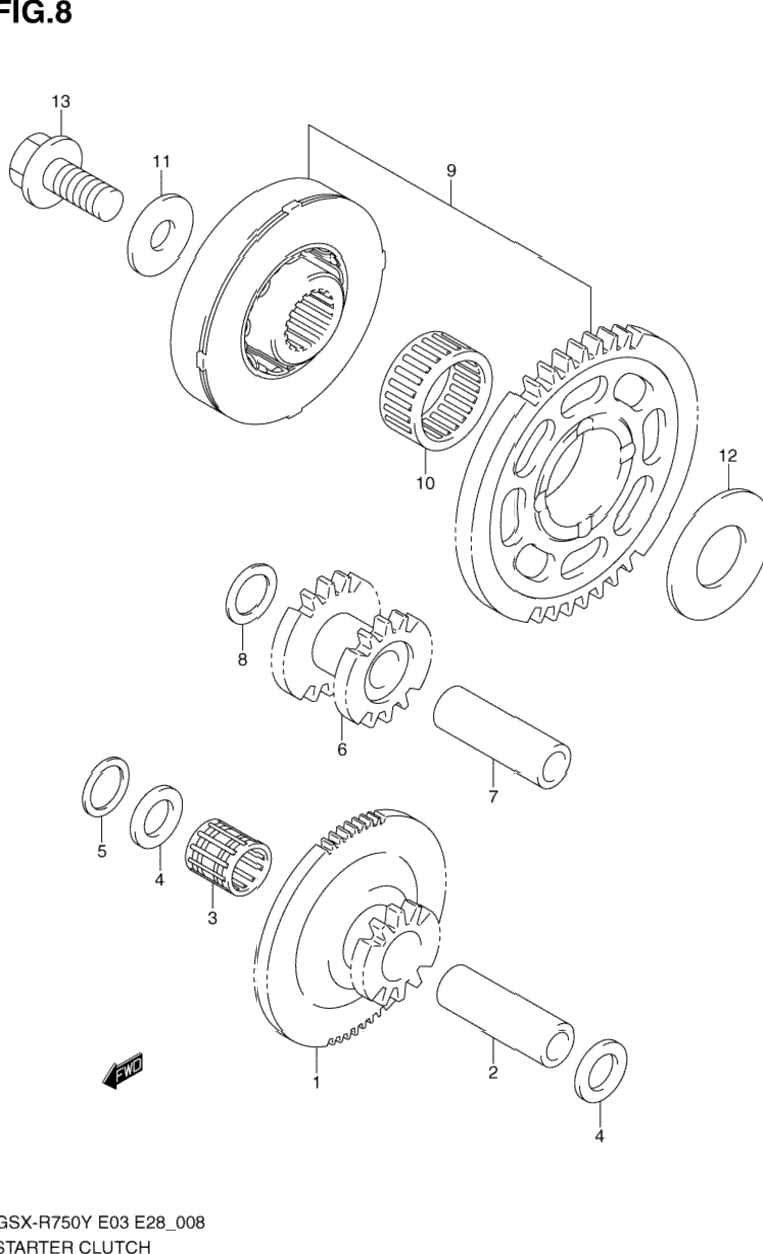 FIG.8

13
11
9
10
12
8
6
7
5
4
3
1
2
4
FWD

GSX-R750Y E03 E28_008
STARTER CLUTCH