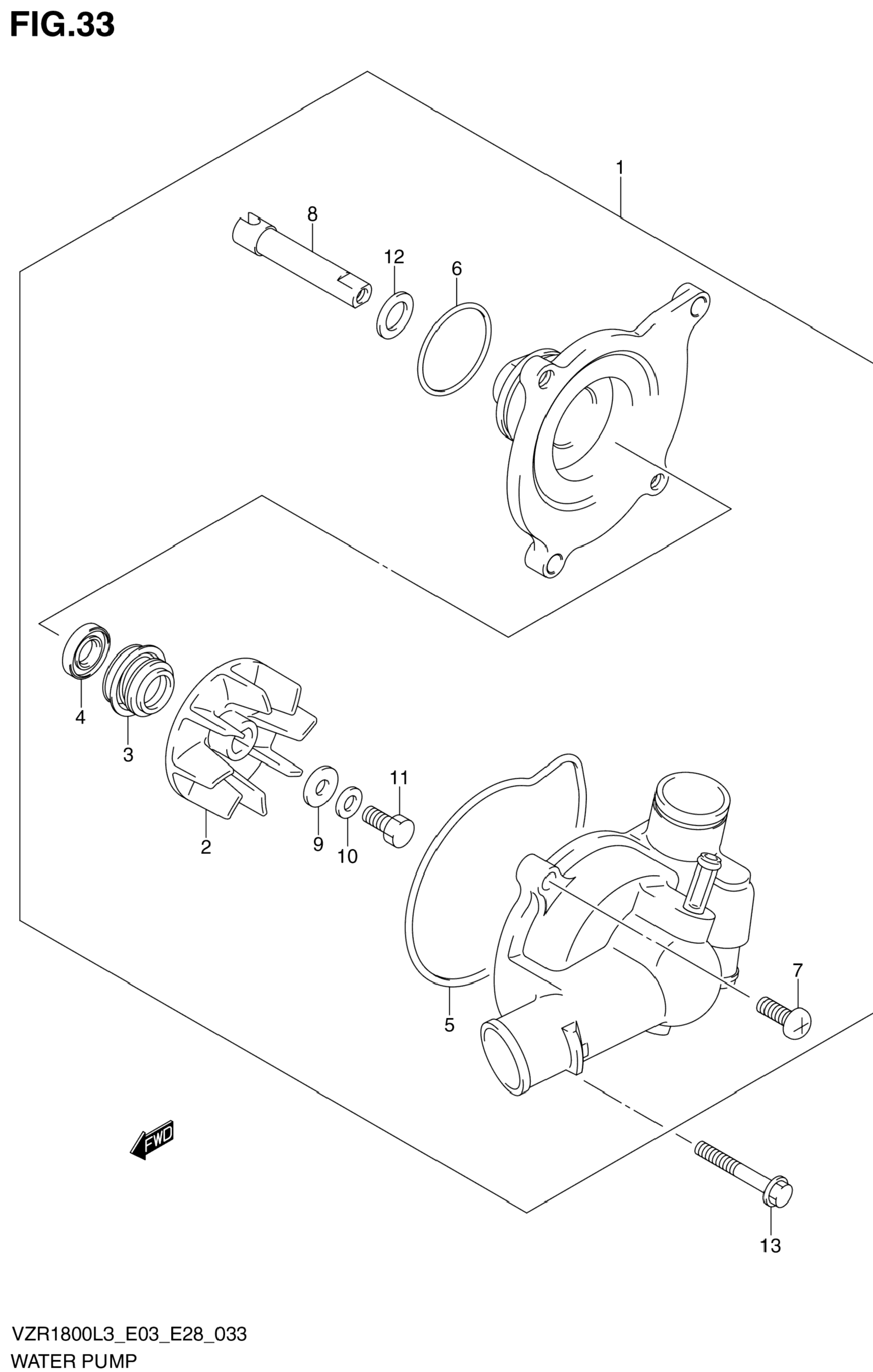 FIG.33

1

8

12

6

4

3

2

9

10

11

5

7

FWD

13

VZR1800L3_E03_E28_033
WATER PUMP