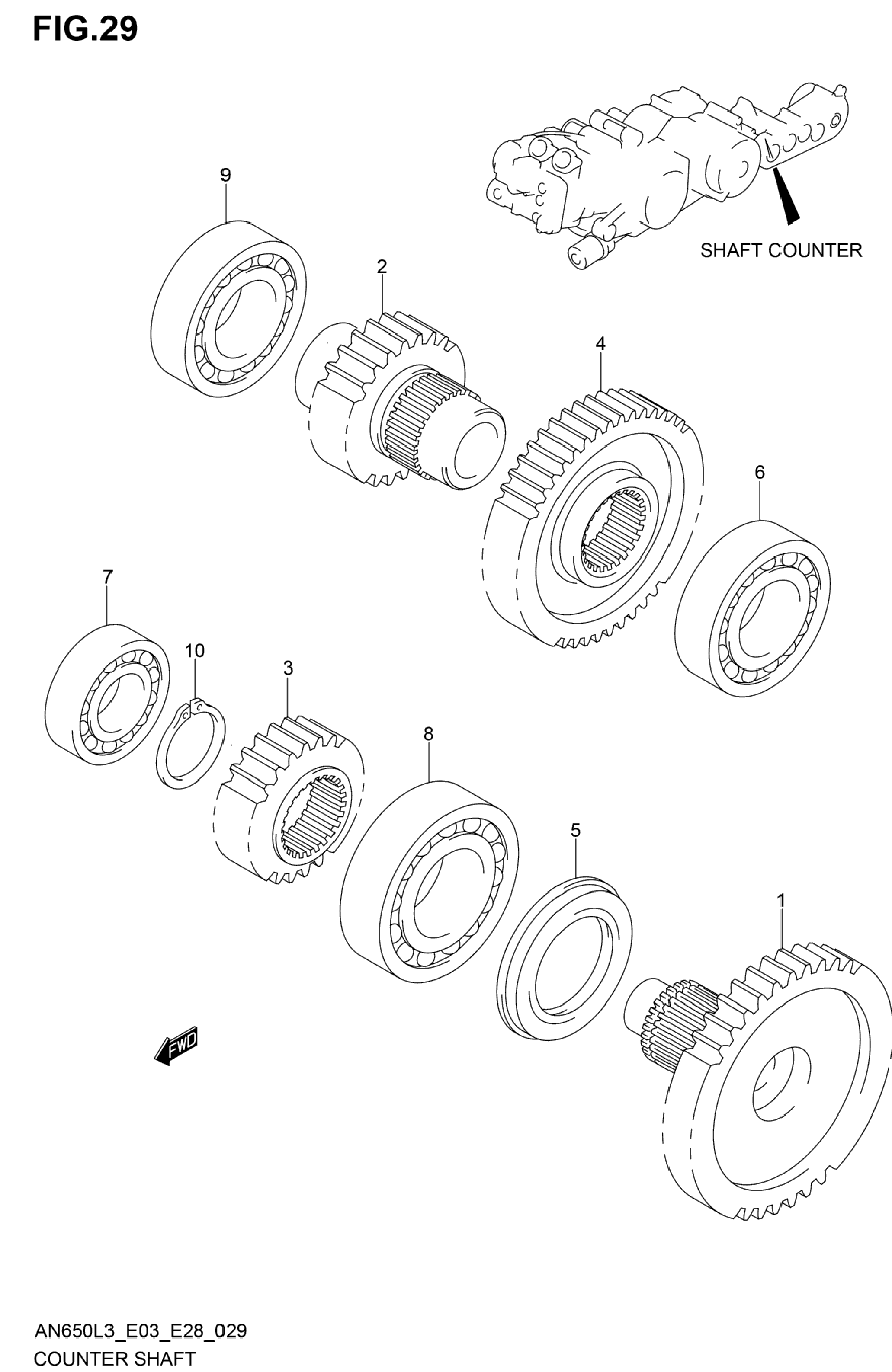 FIG.29

SHAFT COUNTER

9

2

4

6

7

10

3

8

5

1

FWD

AN650L3_E03_E28_029
COUNTER SHAFT