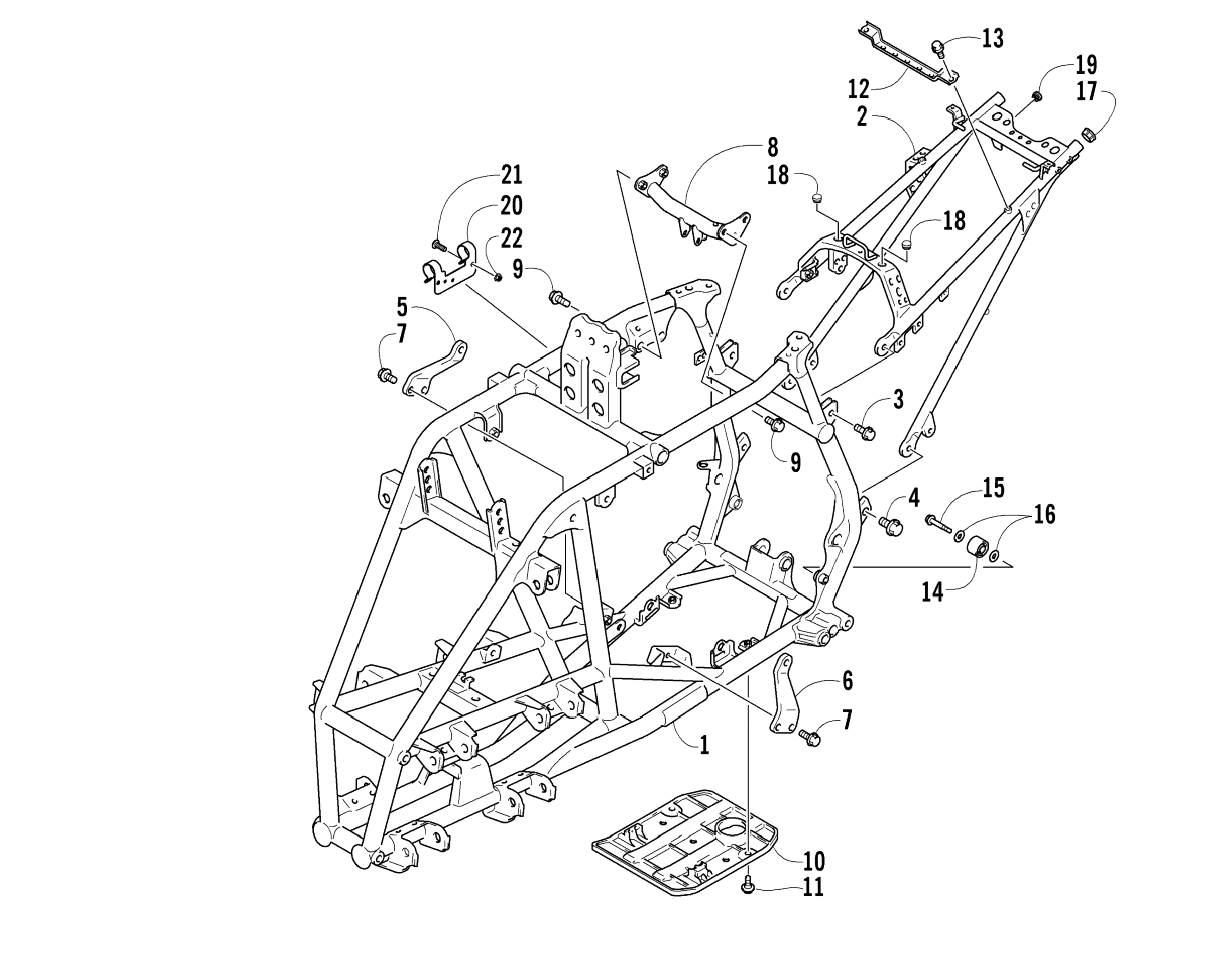 13
19
17
12
2
8
18
18
21
20
22
9
5
7
3
9
4
15
16
14
6
7
1
10
11