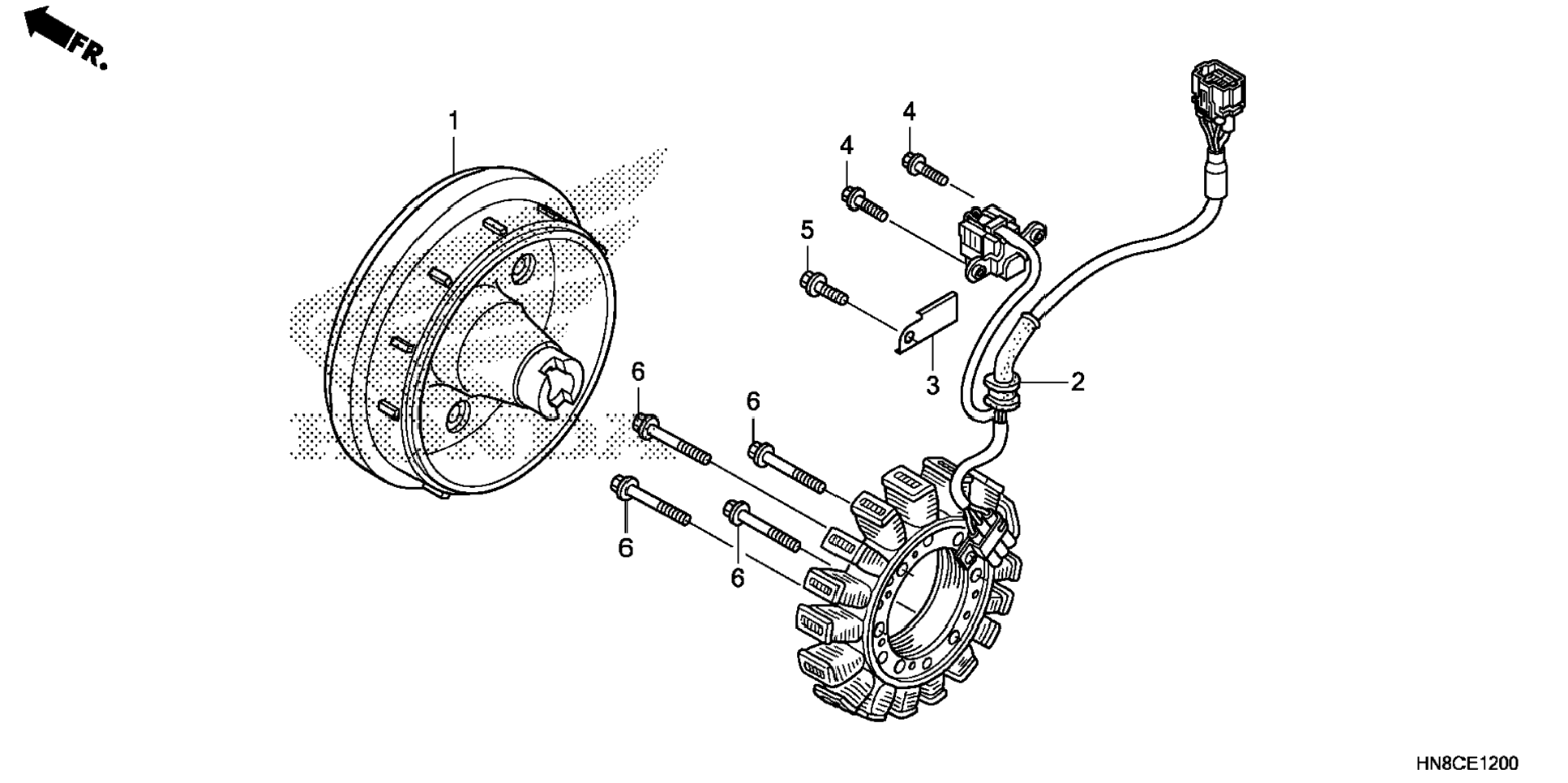 FR.

1

4

4

5

3

2

6

6

6

6

HN8CE1200