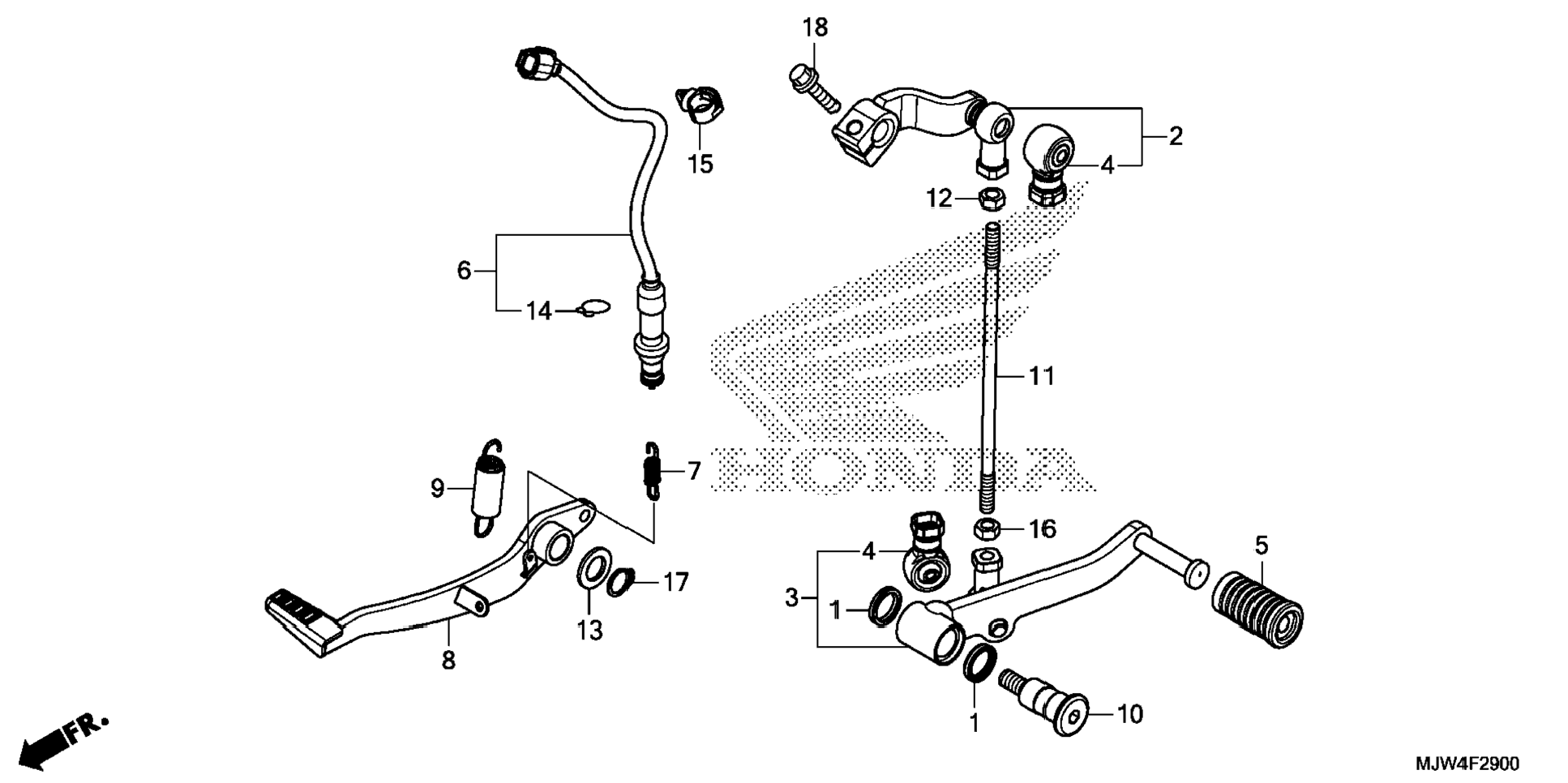 18
15
2
4
12
6
14
11
HONDA
9
7
16
4
5
3
1
17
13
8
1
10
FR.
MJW4F2900