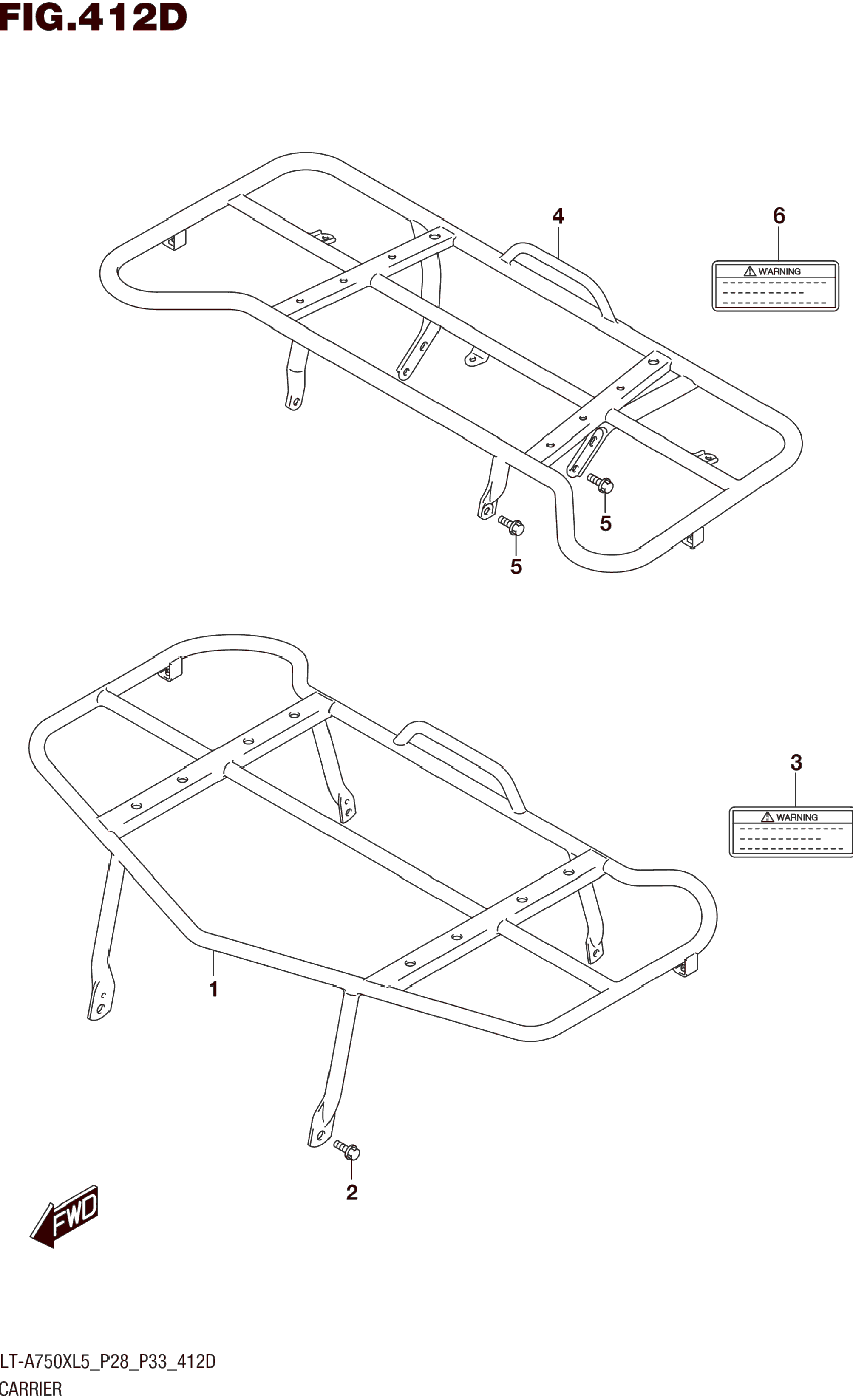 FIG.412D

4

6

WARNING

5

5

3

WARNING

1

2

FWD

LT-A750XL5_P28_P33_412D
CARRIER