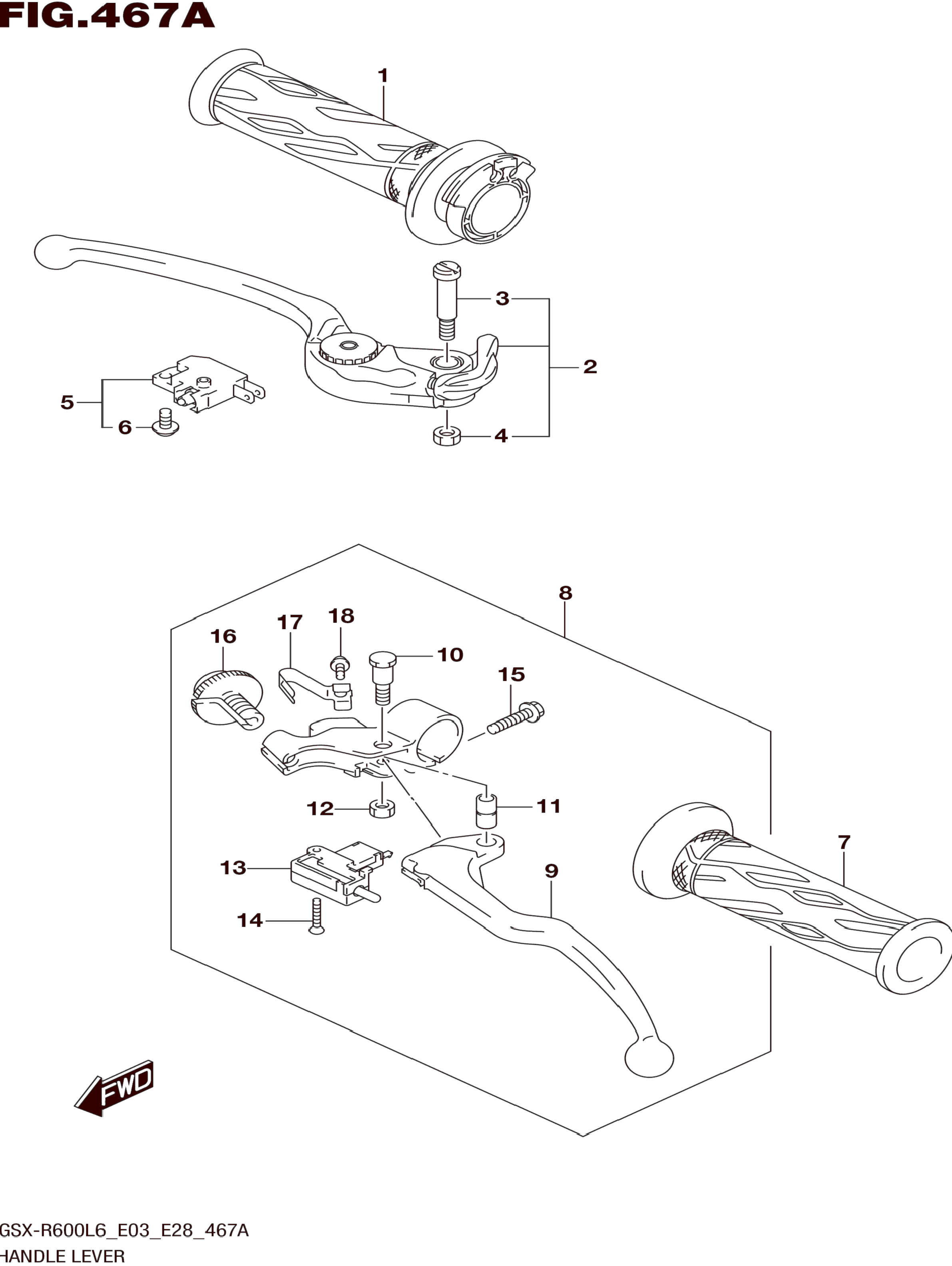 FIG.467A

1

3

2

5

6

4

8

17

18

16

10

15

12

11

13

9

7

14

FWD

GSX-R600L6_E03_E28_467A
HANDLE LEVER