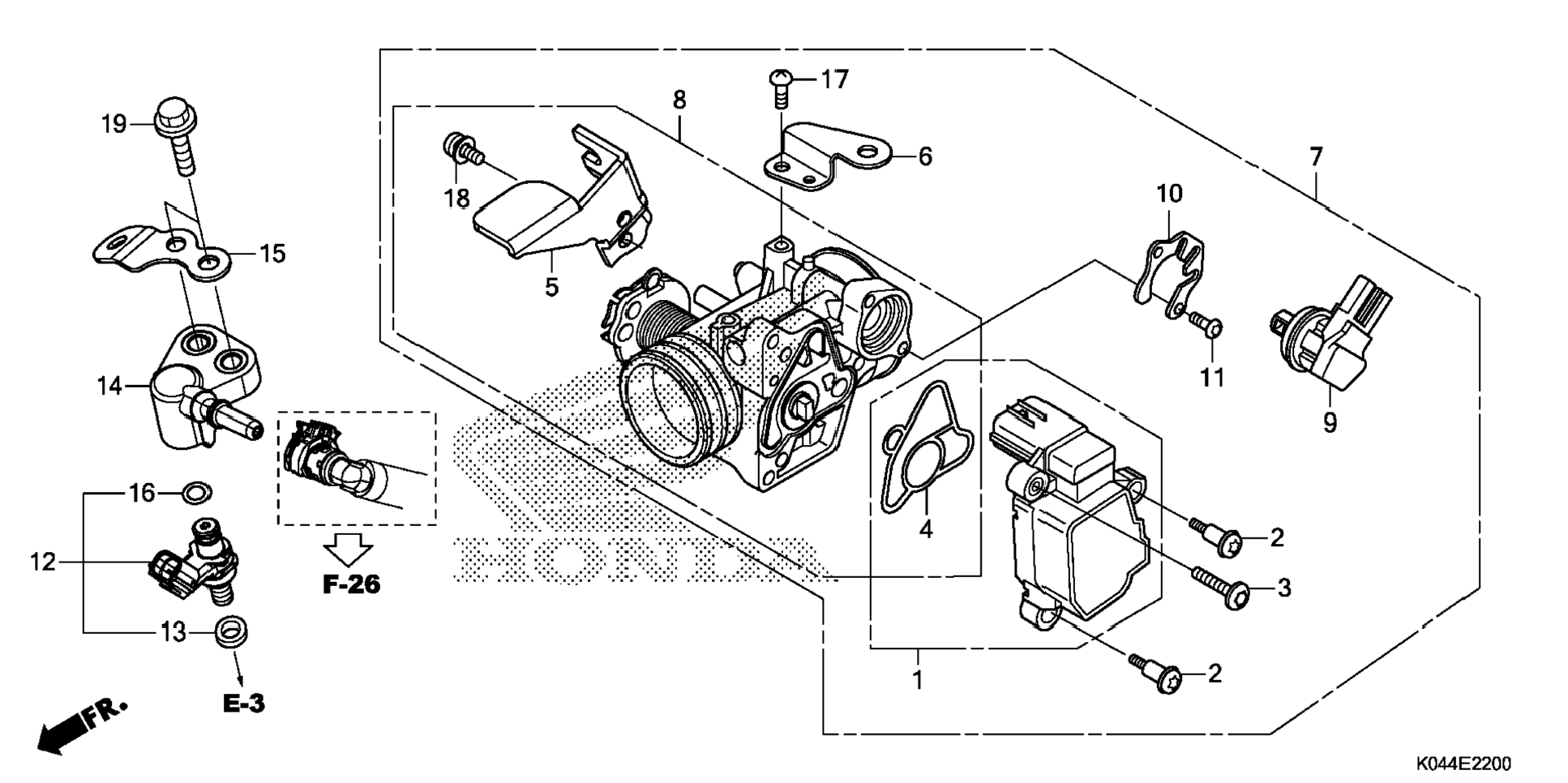 19
15
14
16
12
13
E-3
FR.
F-26
18
5
8
17
6
7
10
11
9
4
2
3
2
1
HONDA
K044E2200