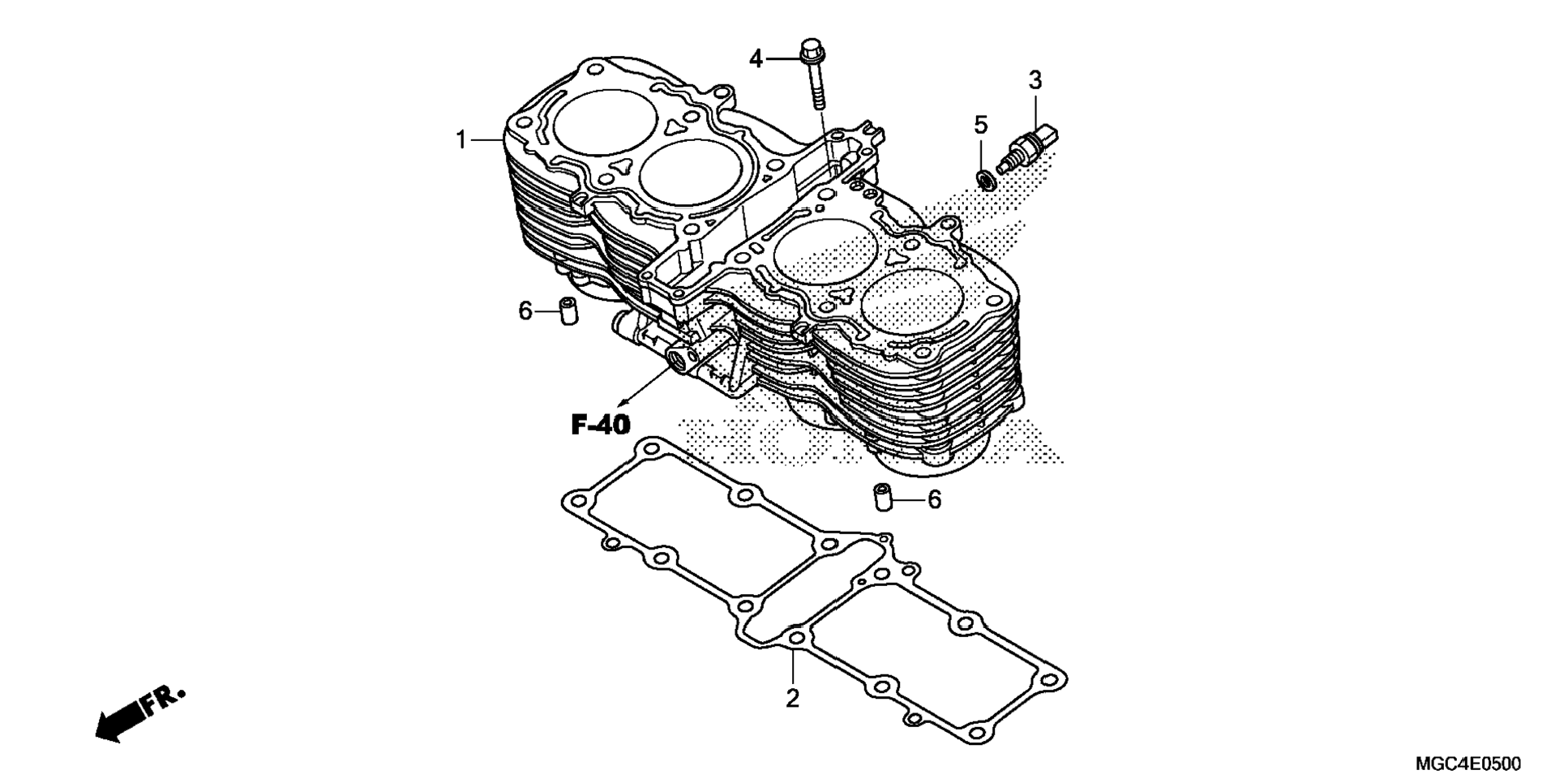 4
3
5
1
6
F-40
6
2
FR.
MGC4E0500