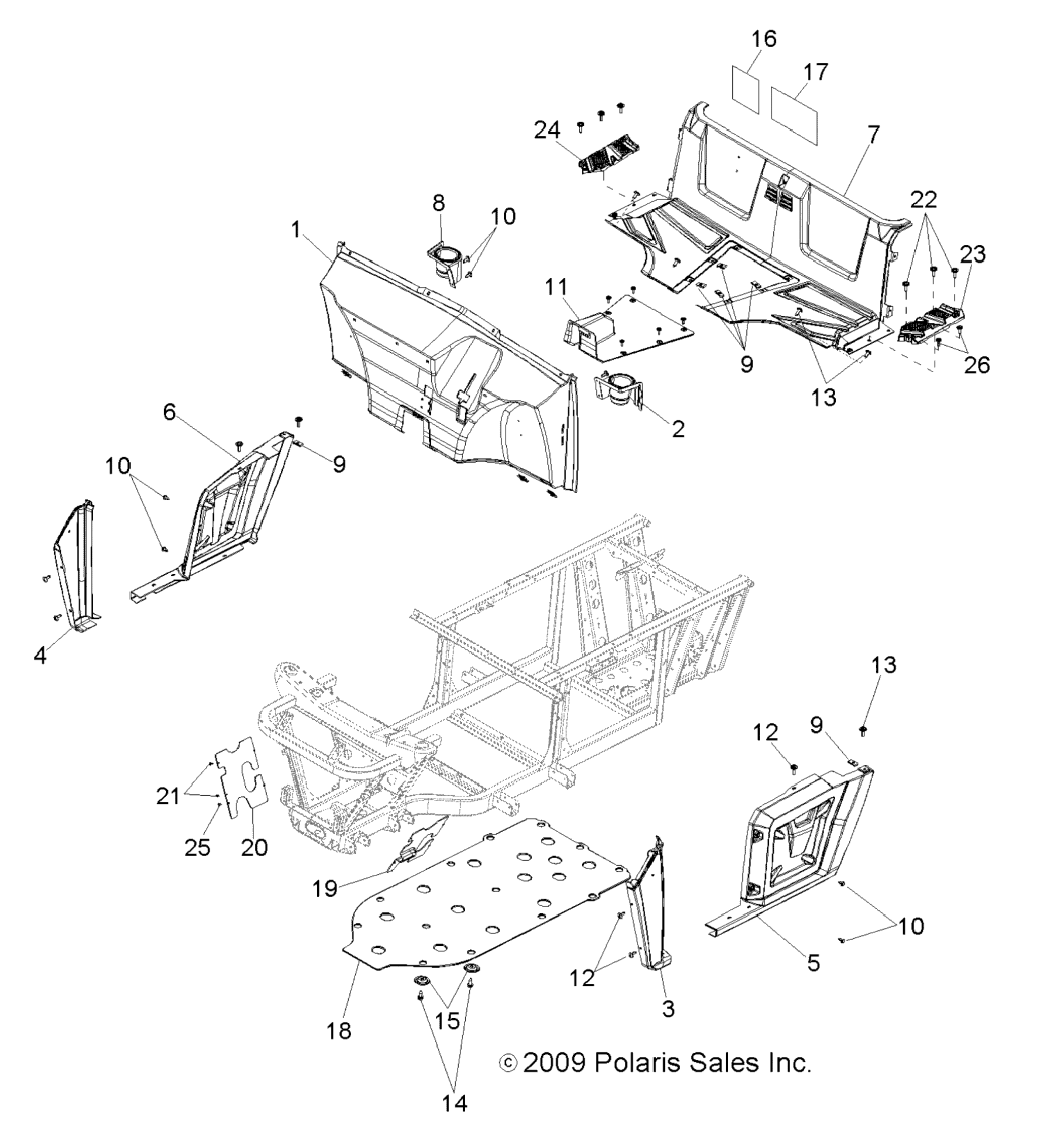 16
17
24
7
8
10
1
22
23
11
9
26
13
2
6
9
10
4
13
12
9
21
25
20
19
10
5
12
3
18
15
14
© 2009 Polaris Sales Inc.