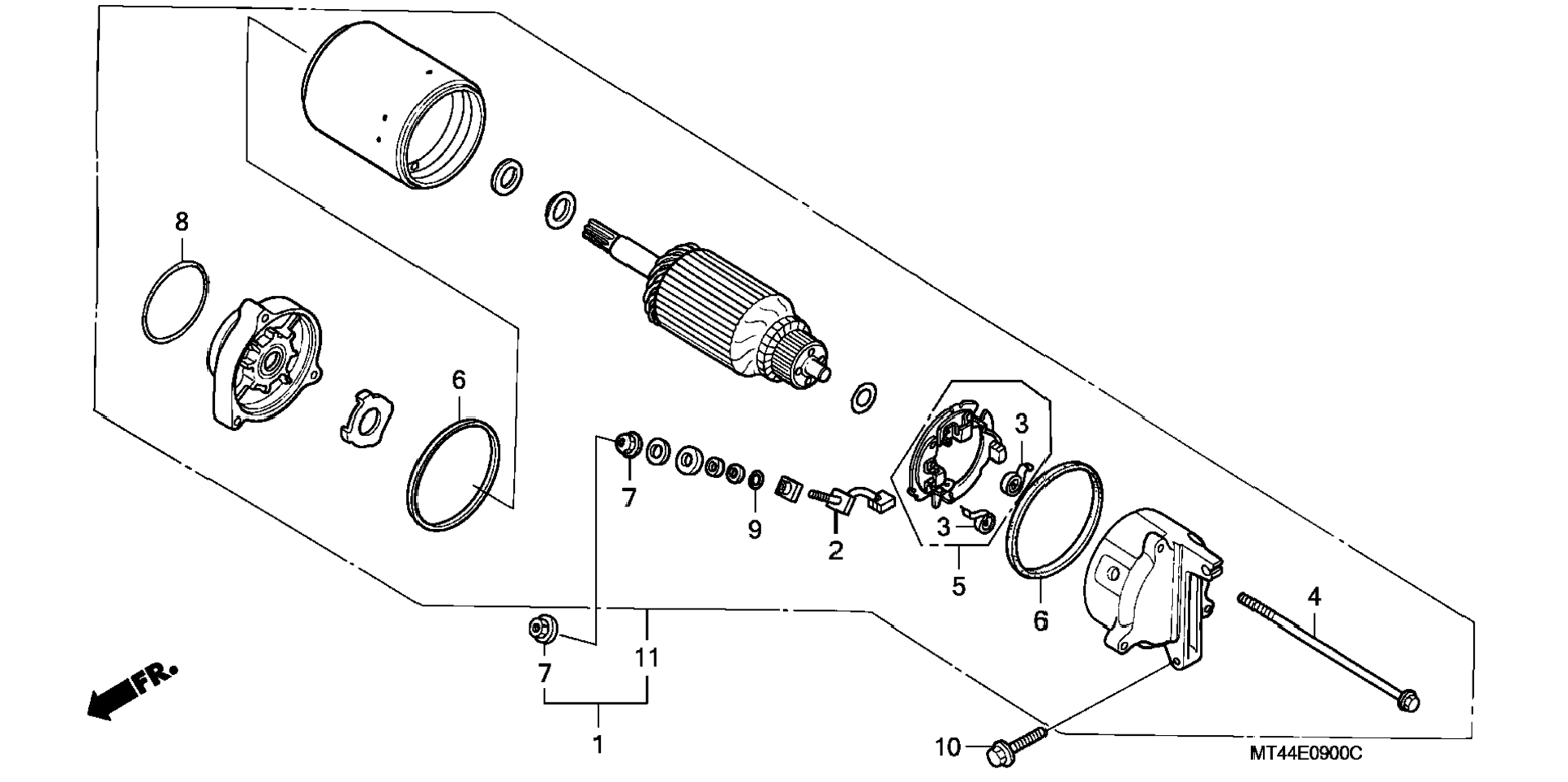 8

6

7

9

2

3

3

5

6

4

7

11

1

10

FR.

MT44E0900C