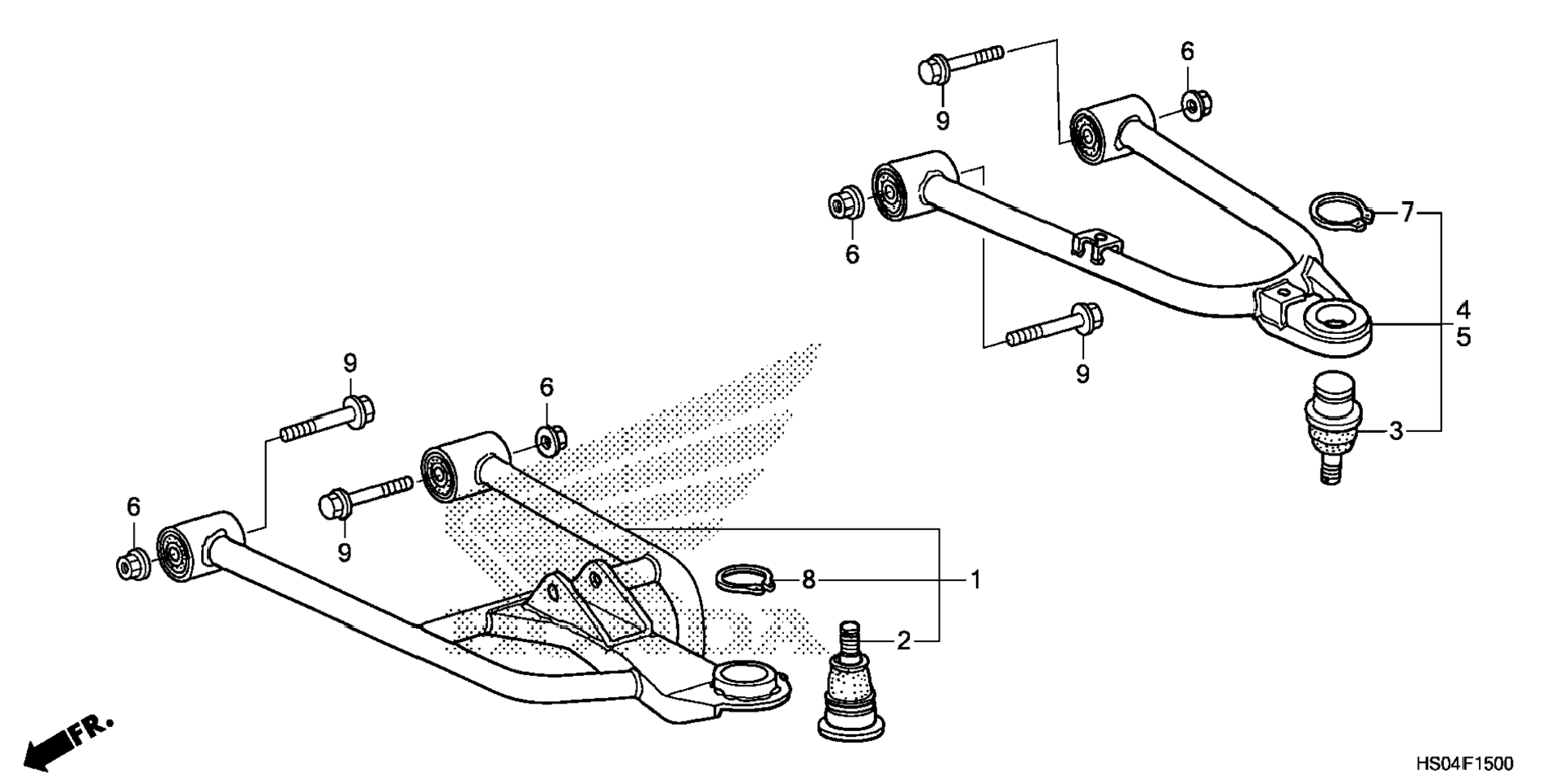 9
6
6
7
4
5
9
3
9
6
6
9
8
1
2
FR.
HS04F1500