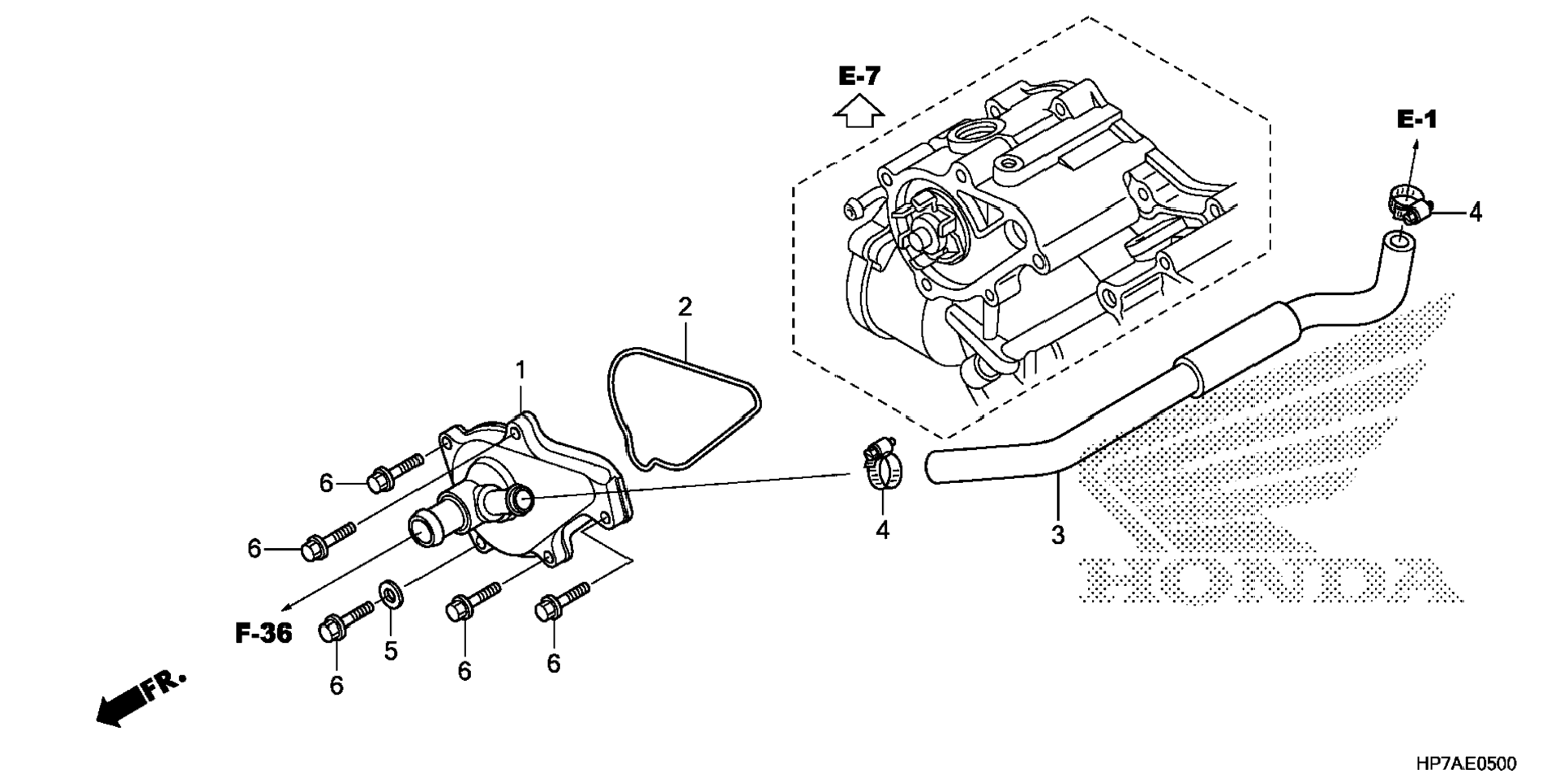 E-7

E-1

4

2

1

6

6

4

3

HONDA

F-36

6

5

6

6

FR.

HP7AE0500