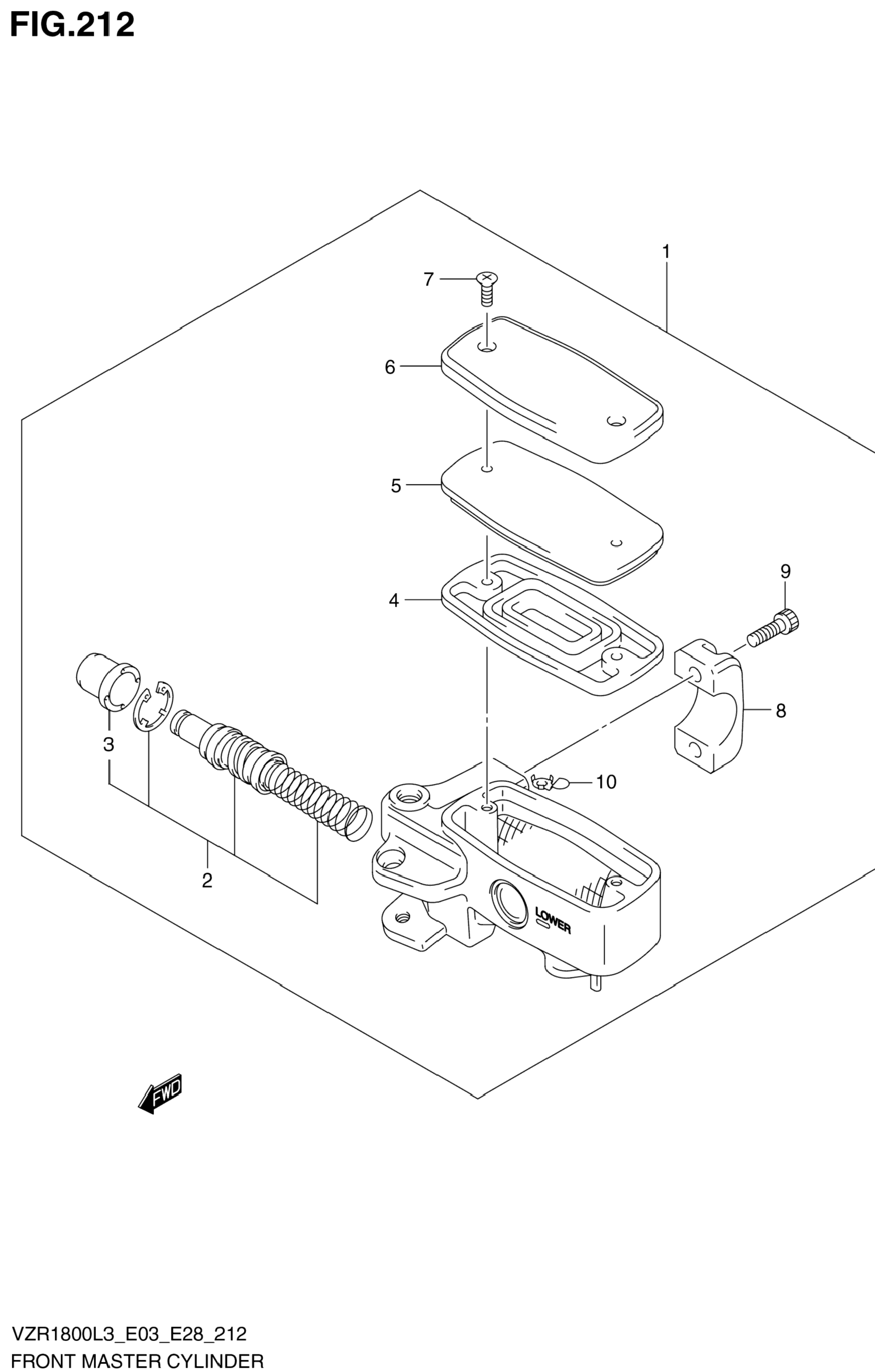 FIG.212

1
7
6
5
4
9
8
3
10
2
LOWER
FWD

VZR1800L3_E03_E28_212
FRONT MASTER CYLINDER