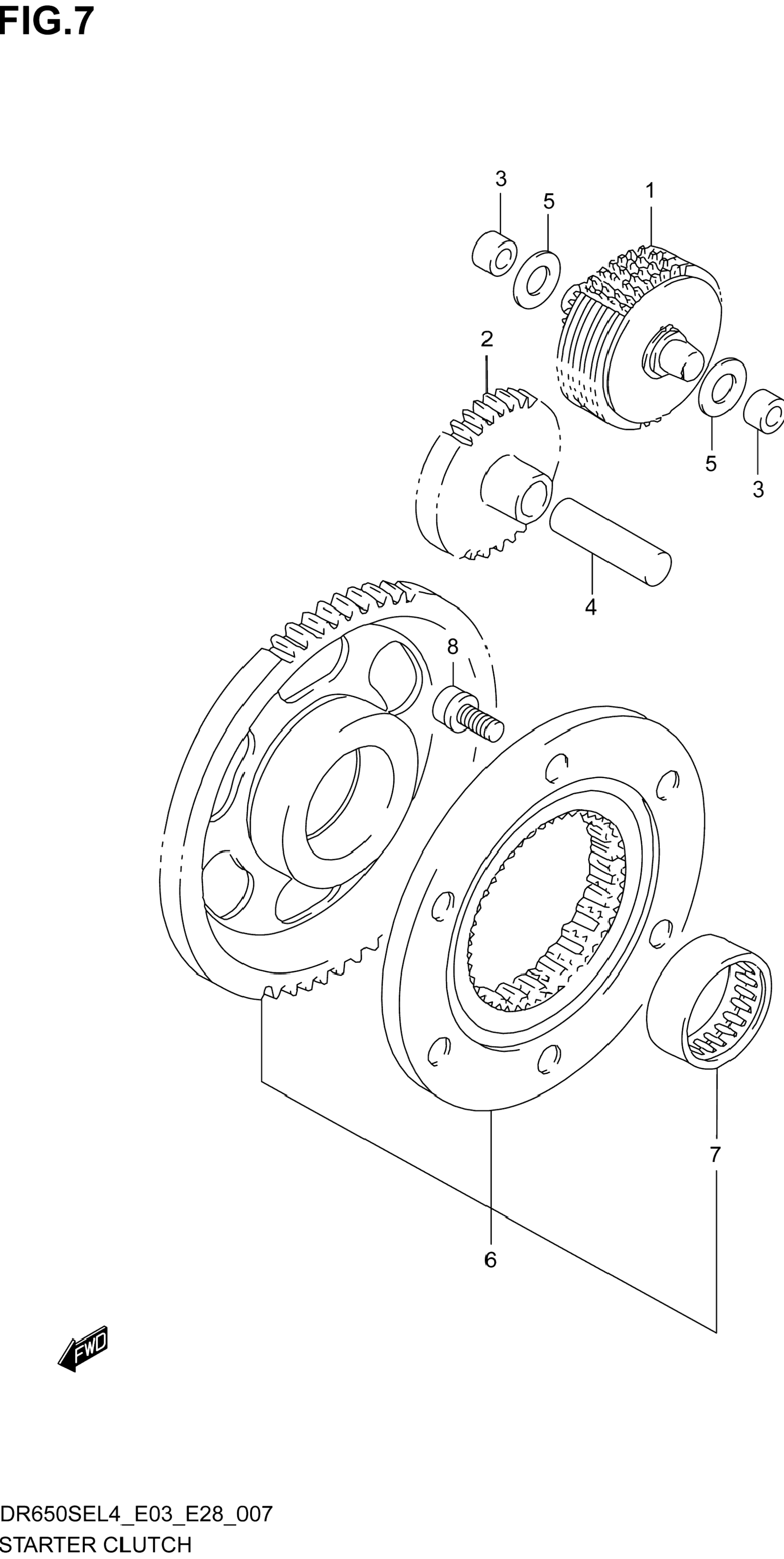 FIG.7

3
5
1
2
5
3
4
8
7
6

FWD

DR650SEL4_E03_E28_007
STARTER CLUTCH