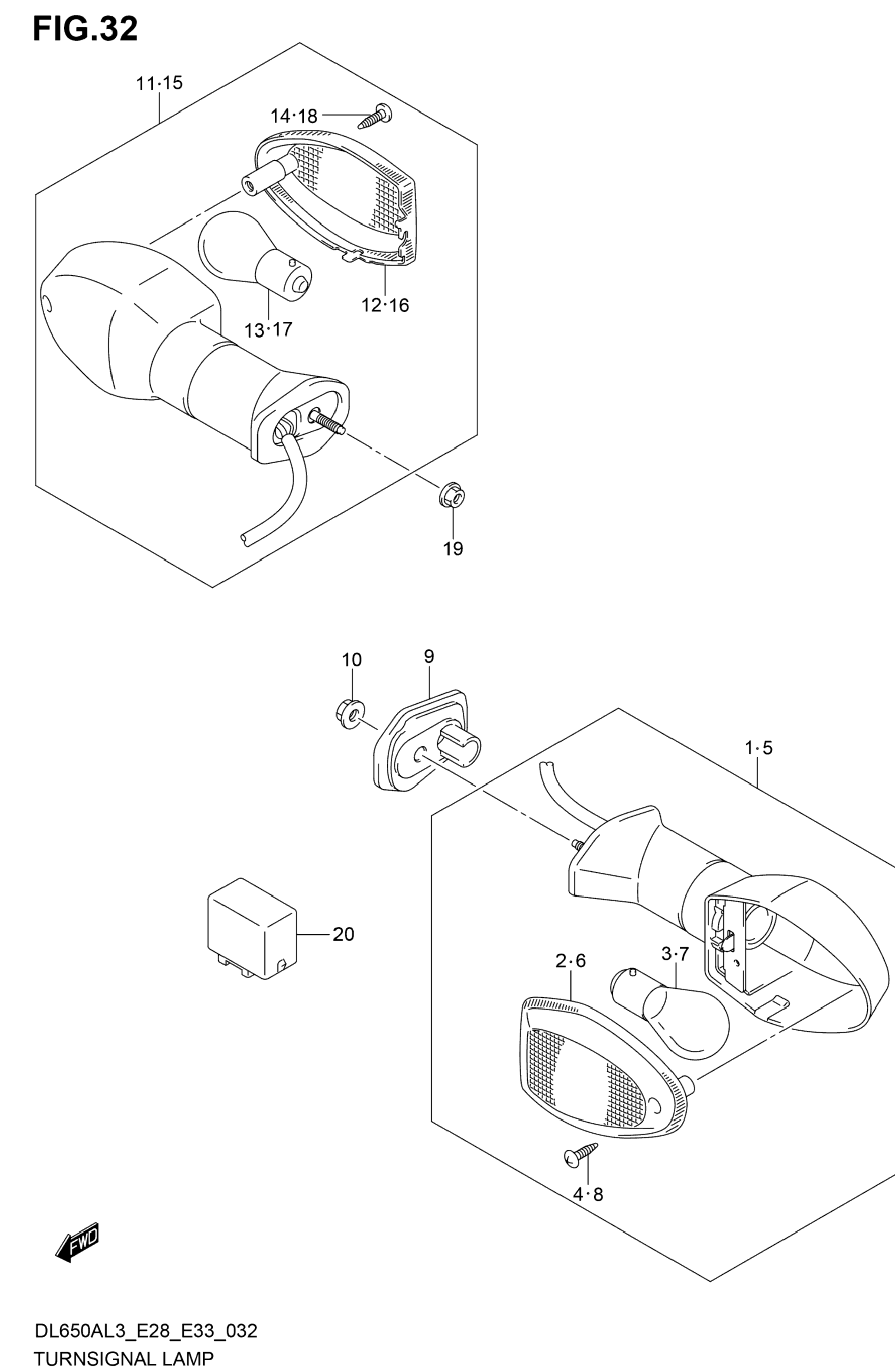 FIG.32

11·15

14·18

12·16

13·17

19

10

9

1·5

20

2·6

3·7

4·8

FWD

DL650AL3_E28_E33_032
TURNSIGNAL LAMP