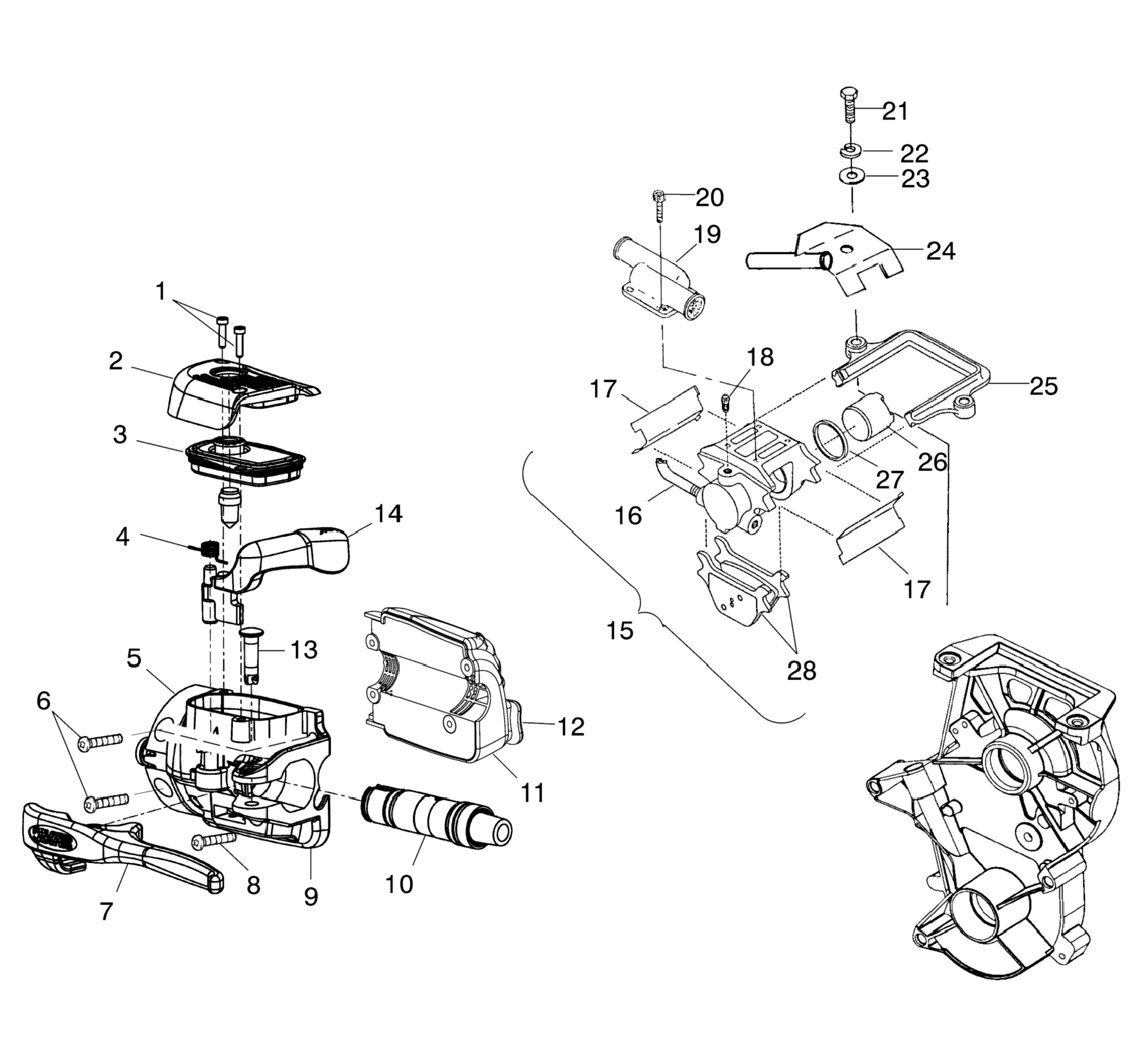 21
22
23
20
19
24
1
2
18
25
17
3
26
27
16
14
4
17
15
28
13
5
6
12
11
7
8
9
10