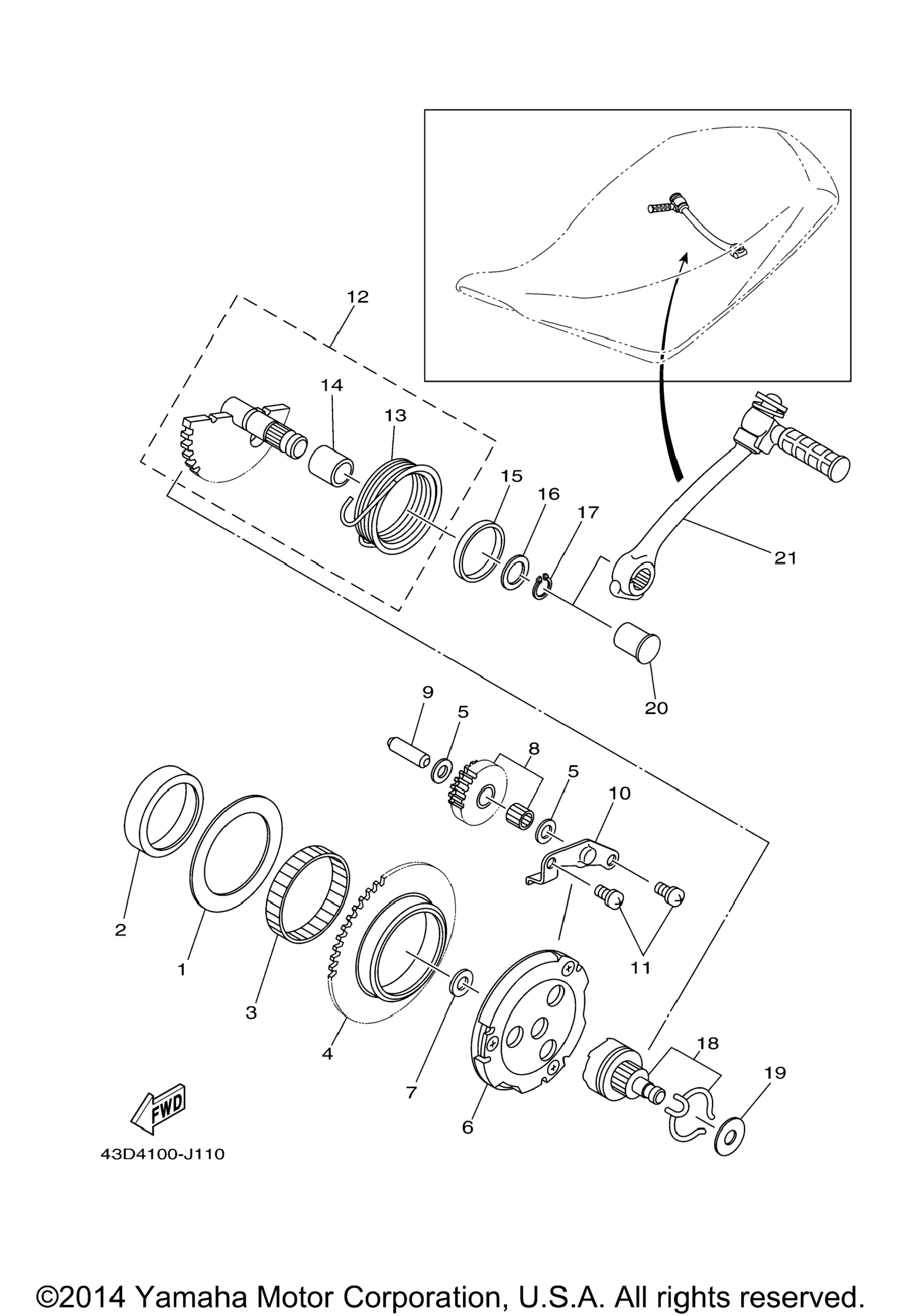 12

14

13

15

16

17

21

20

9

5

8

5

10

2

1

3

4

7

6

11

18

19

FWD

43D4100-J110

©2014 Yamaha Motor Corporation, U.S.A. All rights reserved.