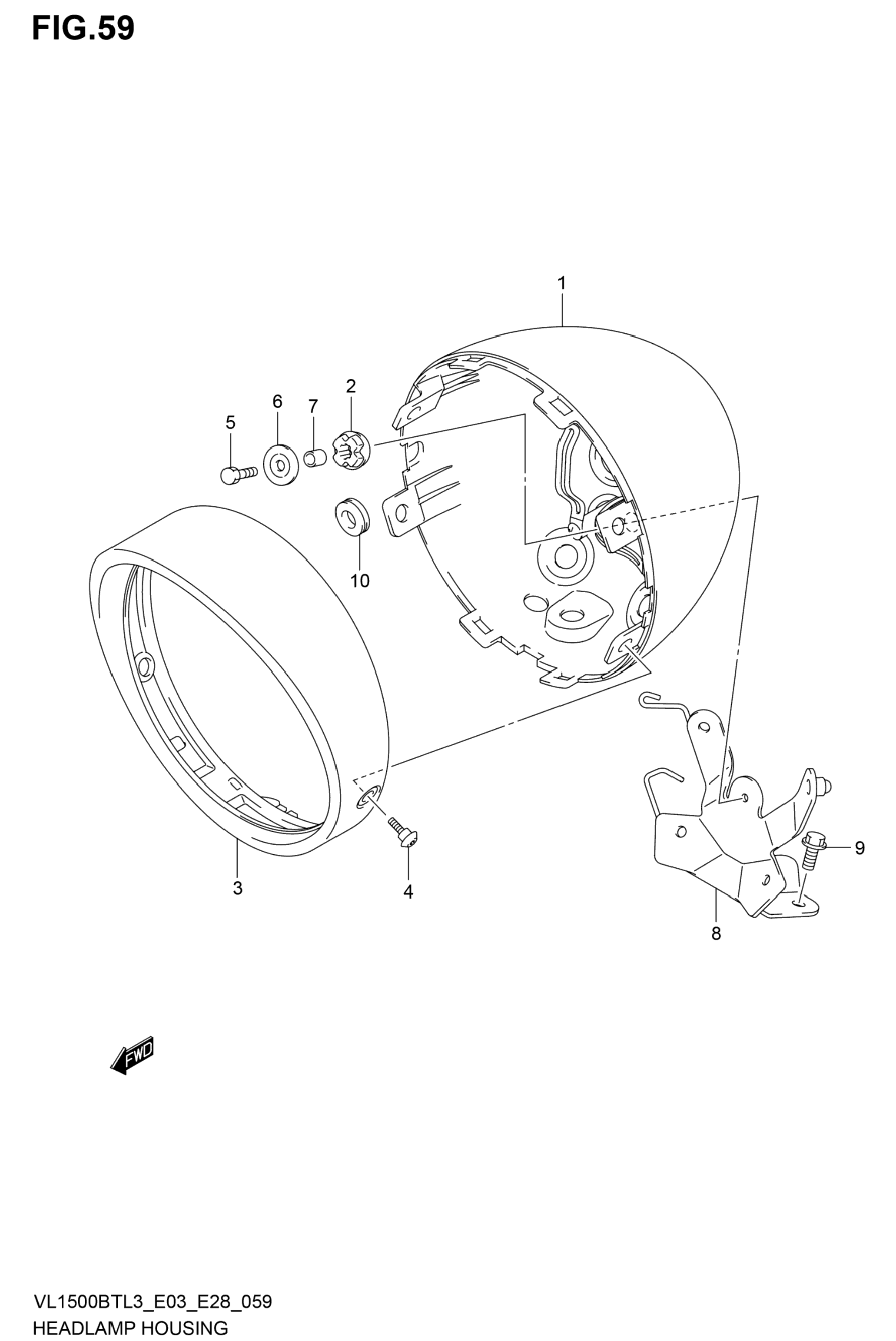 FIG.59

1
2
6
7
5
10
3
4
9
8

FWD

VL1500BTL3_E03_E28_059
HEADLAMP HOUSING