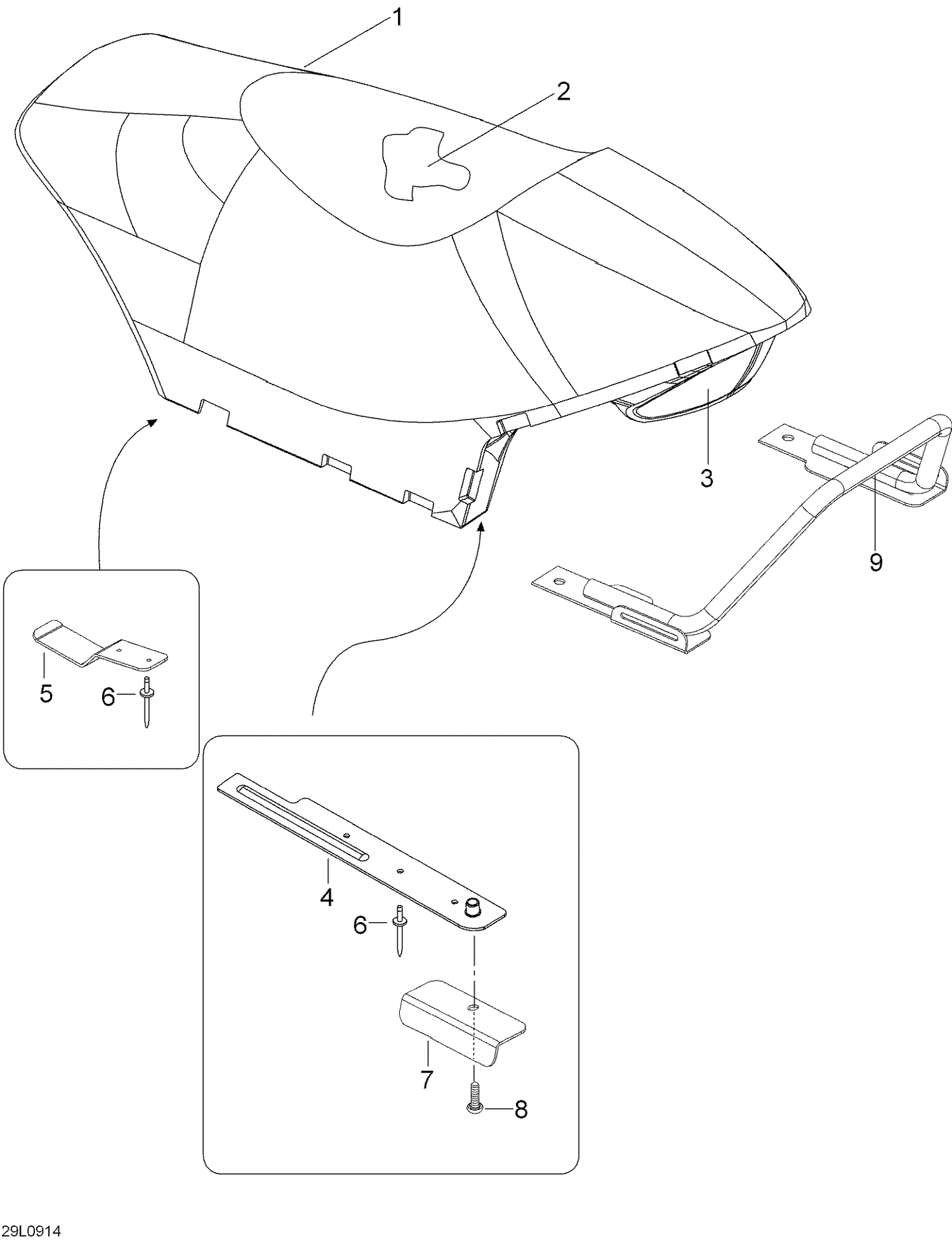 1
2
3
9
5
6
4
6
7
8
29L0914